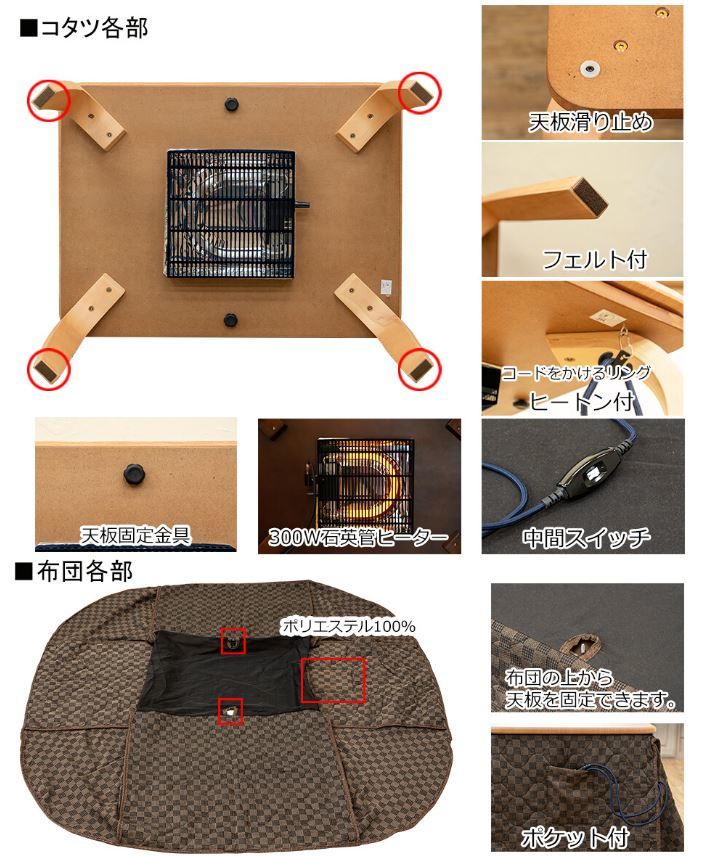 ■コタツ各部

天板滑り止め

フェルト付

コードをかけるリング
ヒートン付

天板固定金具

300W石英管ヒーター

中間スイッチ

■布団各部

ポリエステル100%

布団の上から
天板を固定できます。

ポケット付