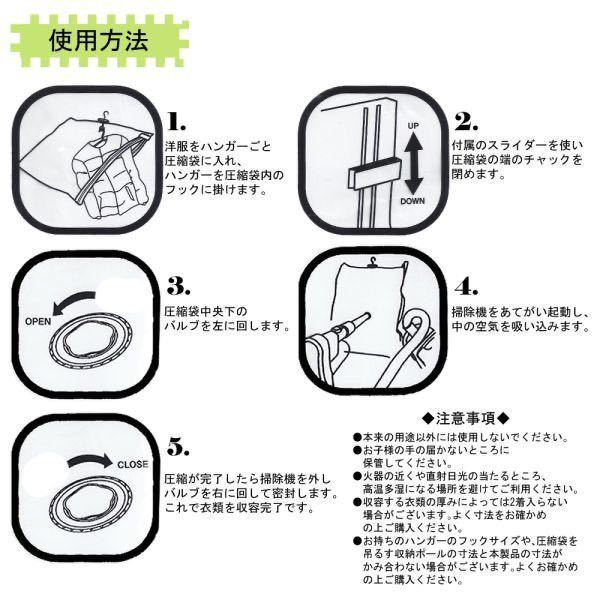 使用方法

1.
洋服をハンガーごと圧縮袋に入れ、ハンガーを圧縮袋内のフックに掛けます。

UP
DOWN

2.
付属のスライダーを使い圧縮袋の端のチャックを閉めます。

OPEN

3.
圧縮袋中央下のバルブを左に回します。

4.
掃除機をあてがい起動し、中の空気を吸い込みます。

CLOSE

5.
圧縮が完了したら掃除機を外しバルブを右に回して密封します。これで衣類を収容完了です。

◆注意事項◆
●本来の用途以外には使用しないでください。
●お子様の手の届かないところに保管してください。
●火器の近くや直射日光の当たるところ、高温多湿になる場所を避けてご利用ください。
●収容する衣類の厚みによっては2着入らない場合がございます。よく寸法をお確かめの上ご購入ください。
●お持ちのハンガーのフックサイズや、圧縮袋を吊るす収納ポールの寸法と本製品の寸法がかみ合わない場合がございます。よくお確かめの上ご購入ください。