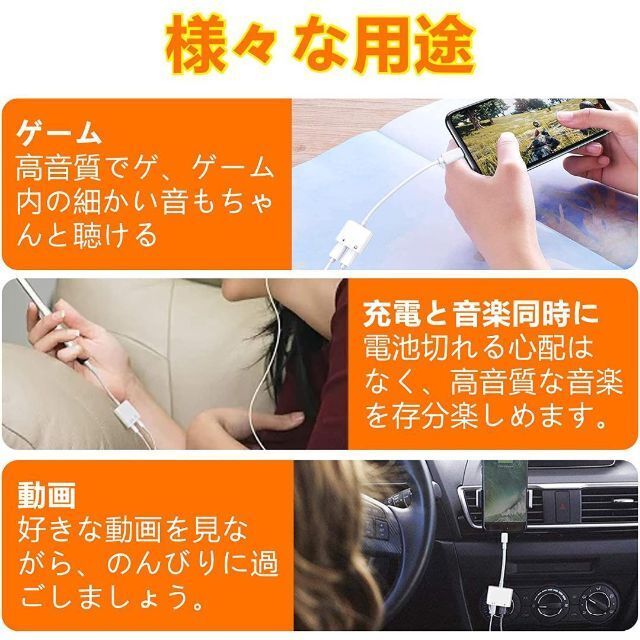 様々な用途

ゲーム
高音質でゲ、ゲーム内の細かい音もちゃんと聴ける

充電と音楽同時に
電池切れる心配はなく、高音質な音楽を存分楽しめます。

動画
好きな動画を見ながら、のんびりに過ごしましょう。