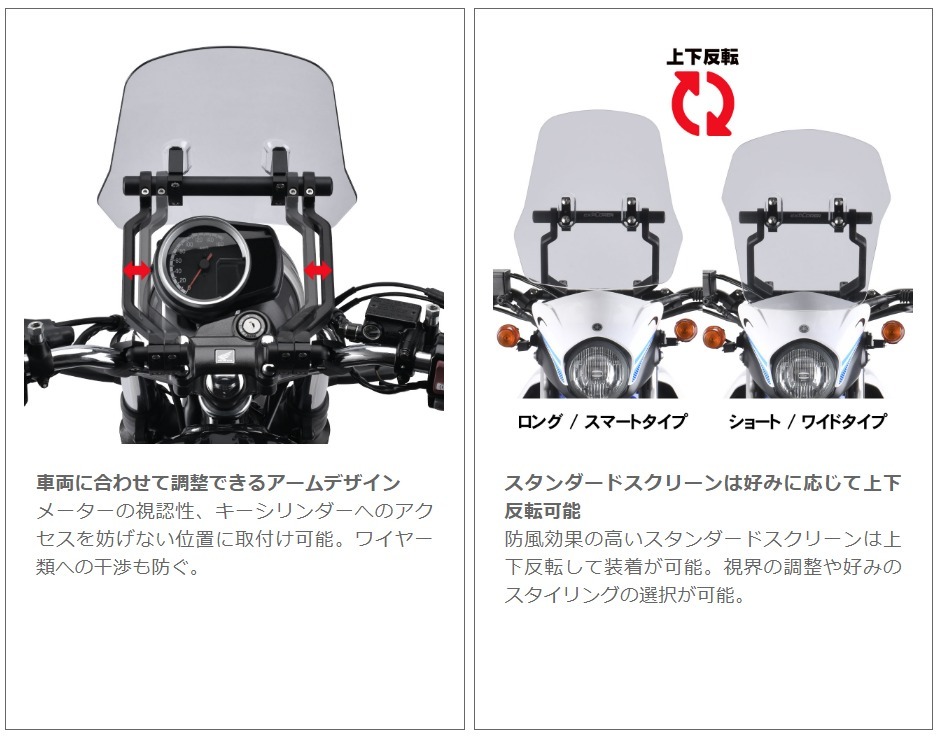 車両に合わせて調整できるアームデザイン
メーターの視認性、キーシリンダーへのアクセスを妨げない位置に取付け可能。ワイヤー類への干渉も防ぐ。

上下反転

ロング / スマートタイプ

ショート / ワイドタイプ

スタンダードスクリーンは好みに応じて上下反転可能
防風効果の高いスタンダードスクリーンは上下反転して装着が可能。視界の調整や好みのスタイリングの選択が可能。