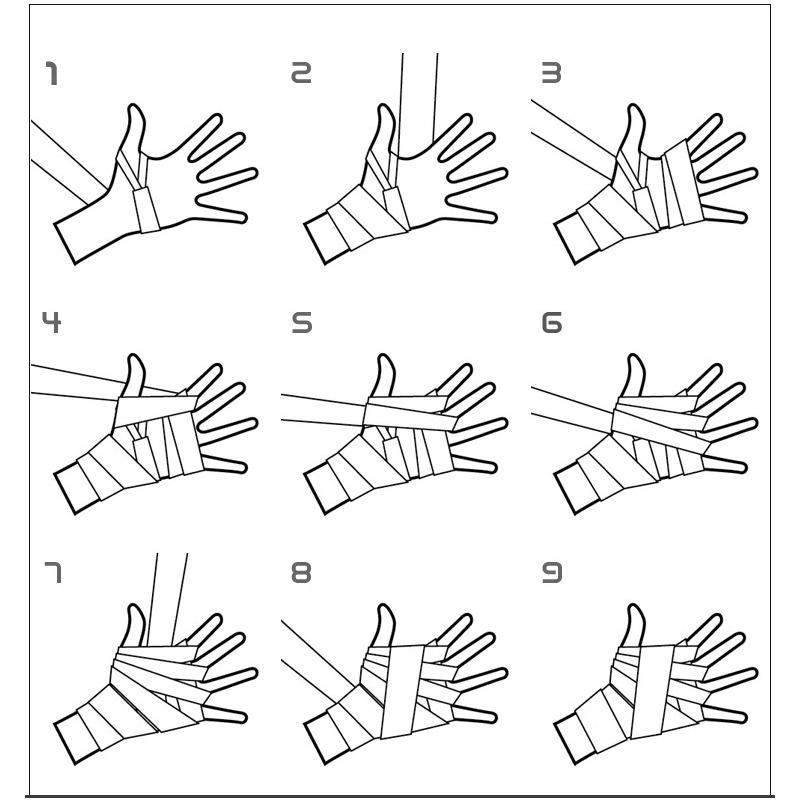 1
2
3
4
5
6
7
8
9