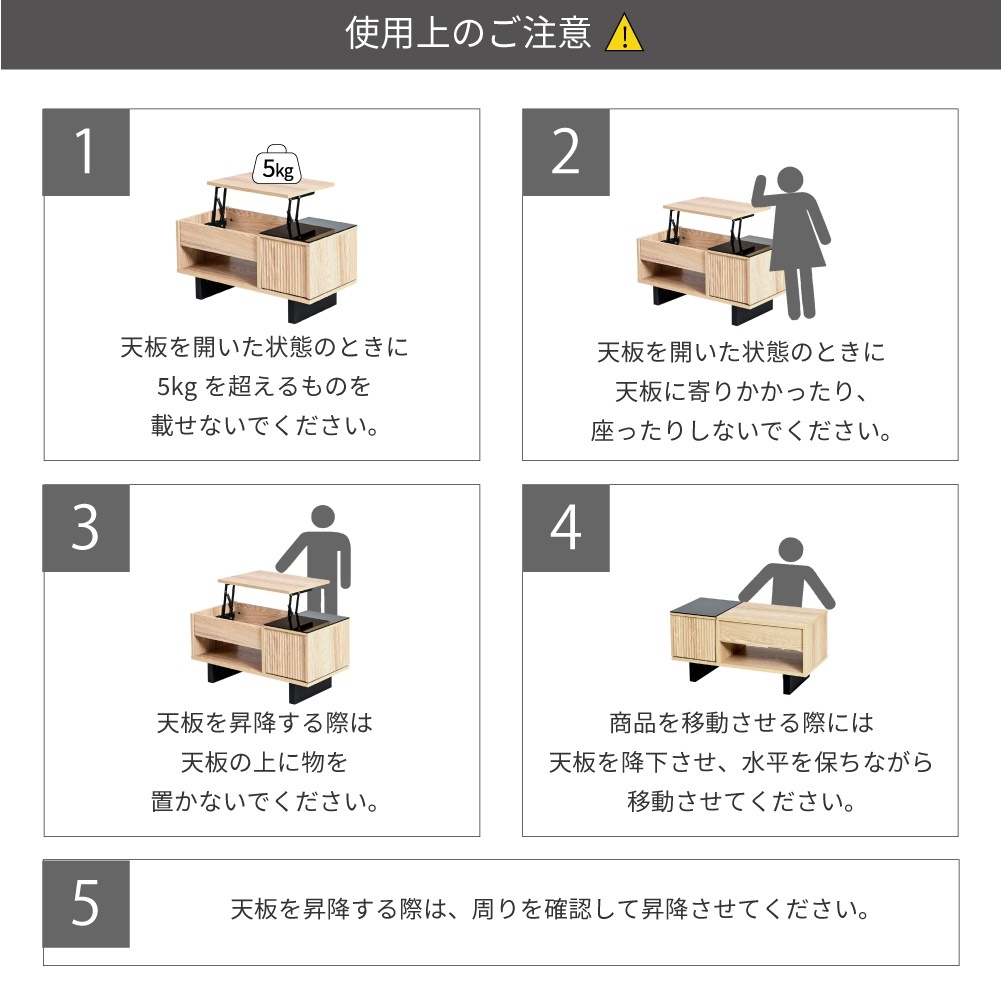 使用上のご注意

1

5kg

天板を開いた状態のときに
5kg を超えるものを
載せないでください。

2

天板を開いた状態のときに
天板に寄りかかったり、
座ったりしないでください。

3

天板を昇降する際は
天板の上に物を
置かないでください。

4

商品を移動させる際には
天板を降下させ、水平を保ちながら
移動させてください。

5

天板を昇降する際は、周りを確認して昇降させてください。