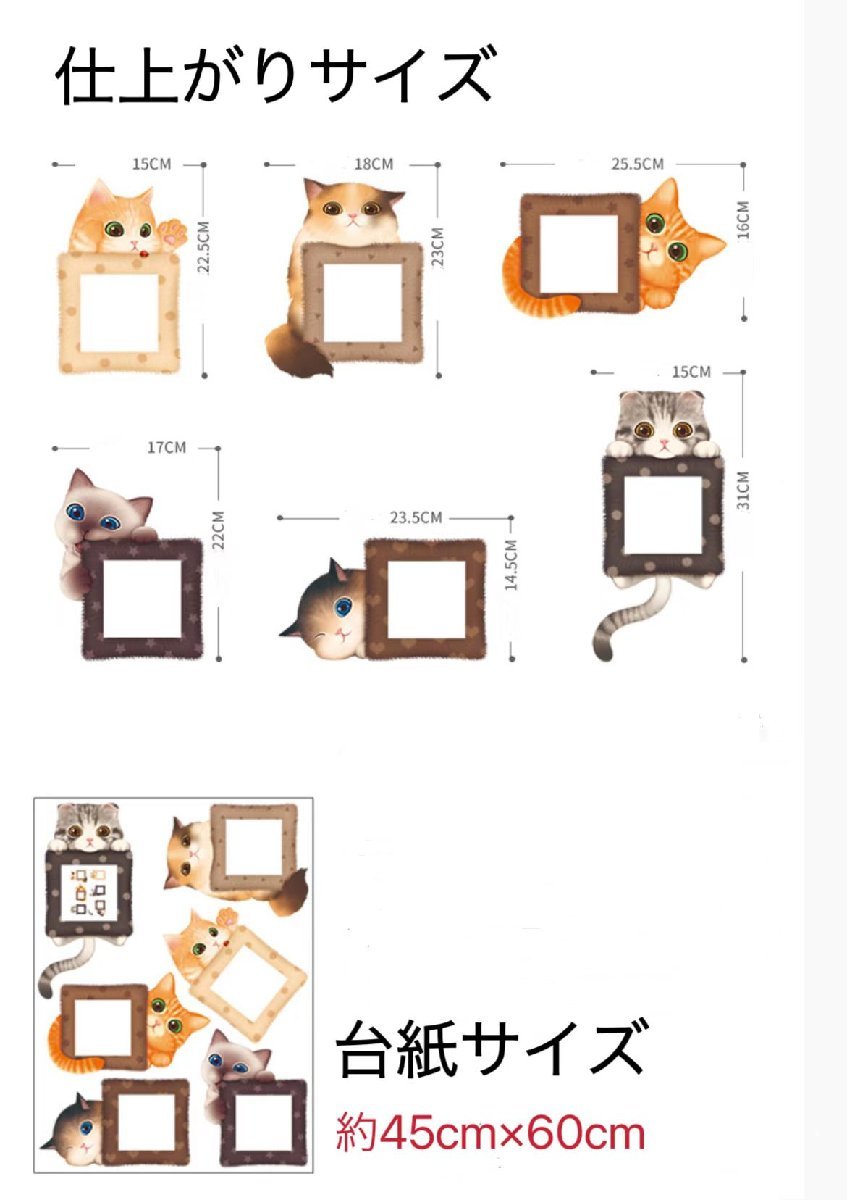 仕上がりサイズ

15CM
22.5CM

18CM
23CM

25.5CM
16CM

15CM
31CM

17CM
22CM

23.5CM
14.5CM

台紙サイズ

約45cm×60cm