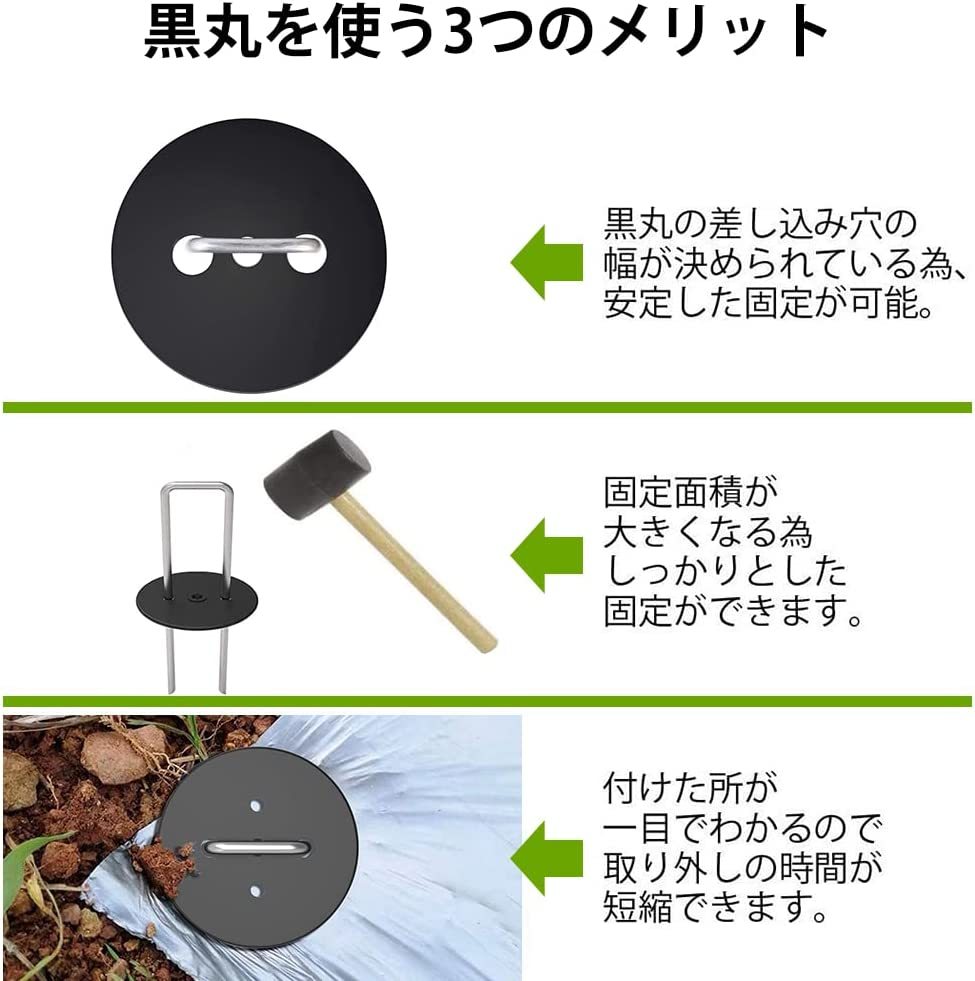 黒丸を使う3つのメリット

黒丸の差し込み穴の幅が決められている為、安定した固定が可能。

固定面積が大きくなる為しっかりとした固定ができます。

付けた所が一目でわかるので取り外しの時間が短縮できます。