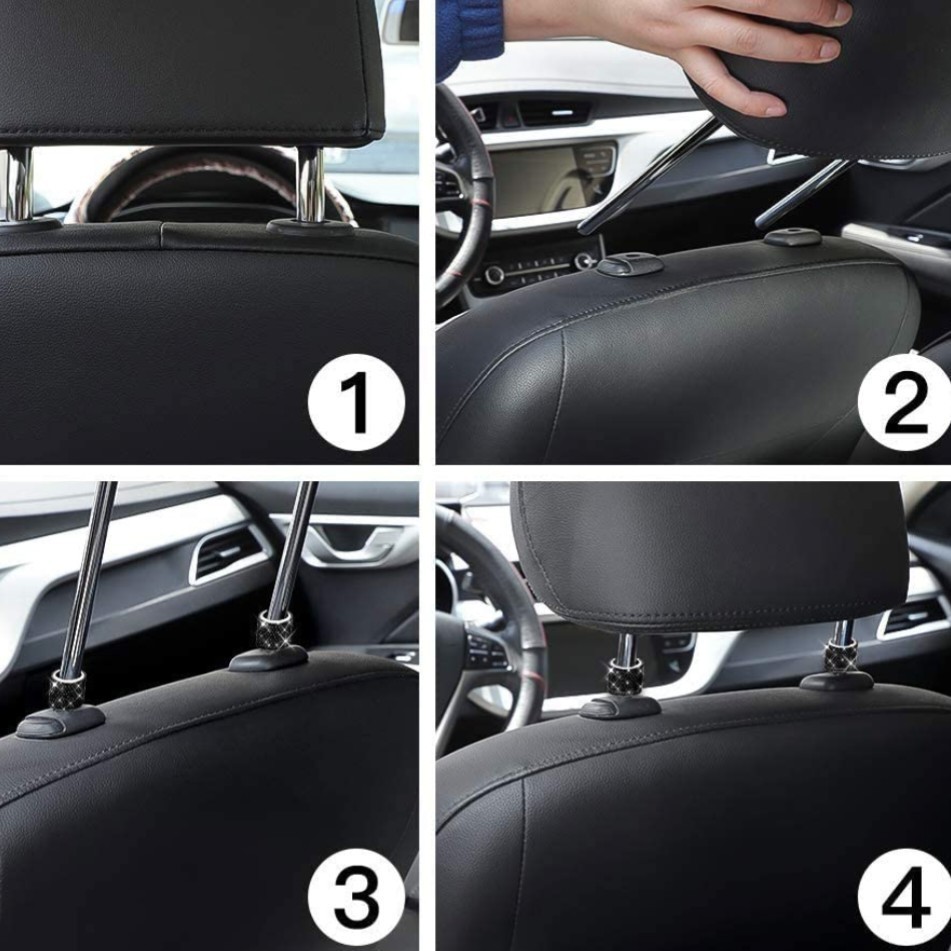 1

2

3

4