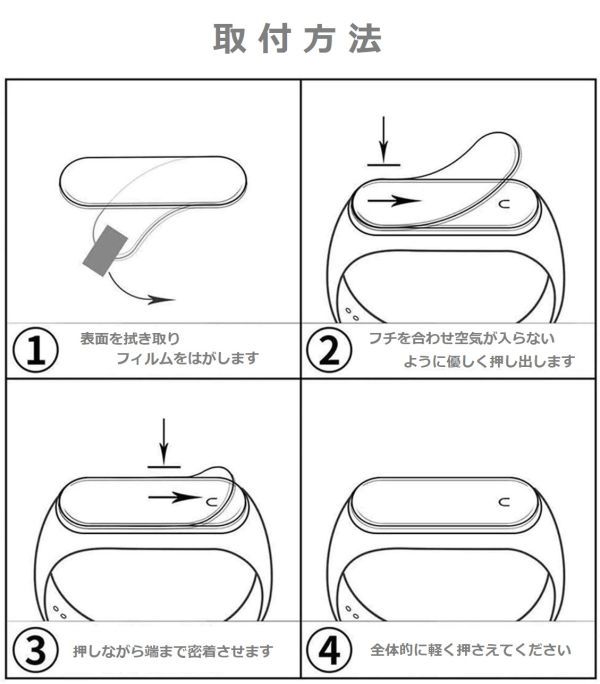 取付方法

1 表面を拭き取り
フィルムをはがします

2 フチを合わせ空気が入らない
ように優しく押し出します

3 押しながら端まで密着させます

4 全体的に軽く押さえてください