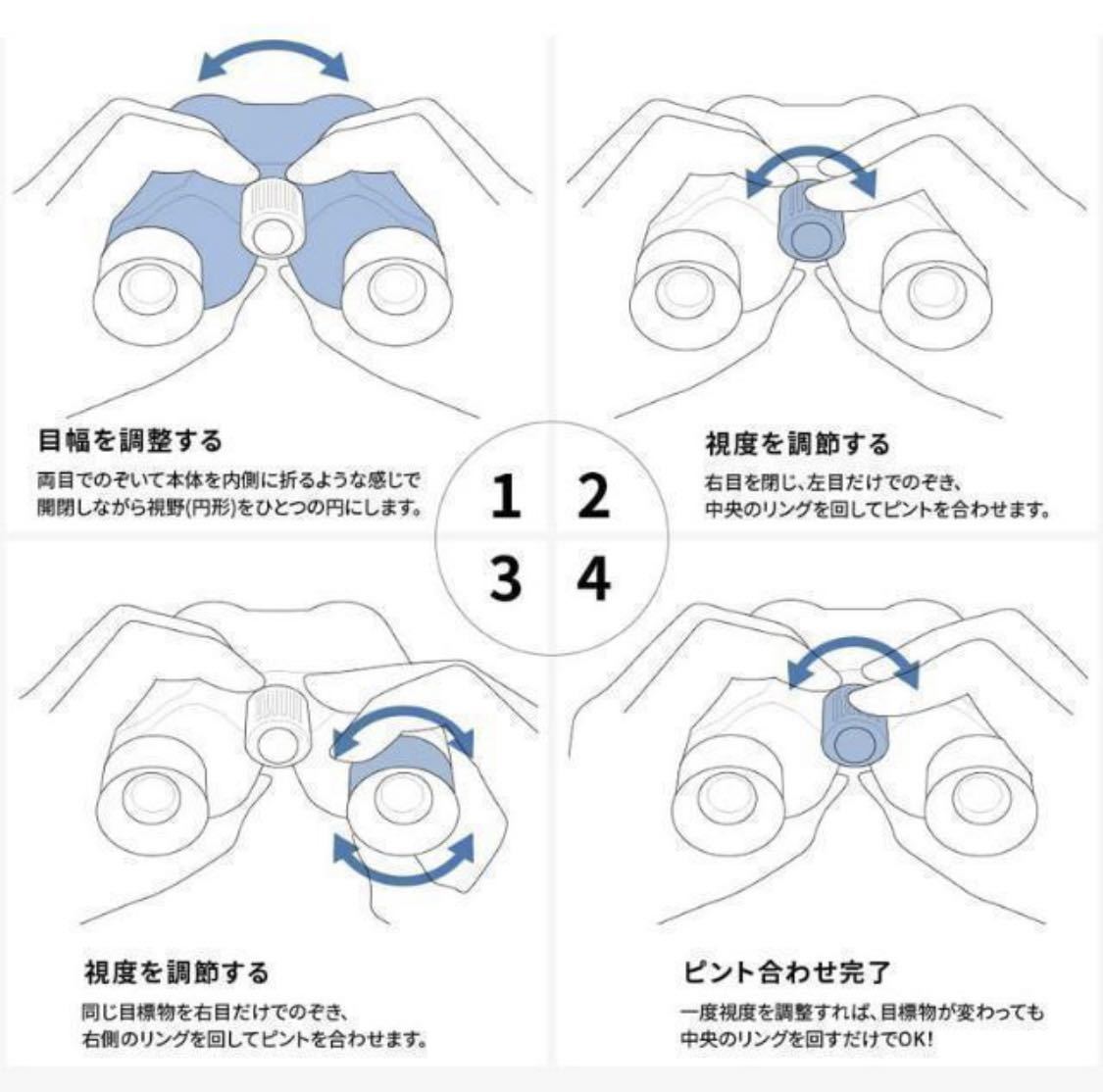 目幅を調整する

両目でのぞいて本体を内側に折るような感じで開閉しながら視野(円形)をひとつの円にします。

1

2

視度を調節する

右目を閉じ、左目だけでのぞき、中央のリングを回してピントを合わせます。

3

4

視度を調節する

同じ目標物を右目だけでのぞき、右側のリングを回してピントを合わせます。

ピント合わせ完了

一度視度を調整すれば、目標物が変わっても中央のリングを回すだけでOK!