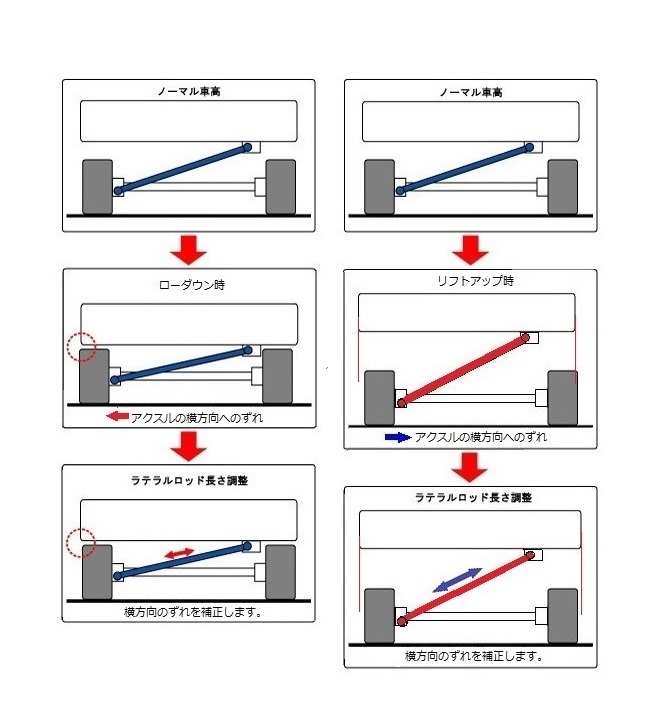 ノーマル車高

ローダウン時

アクスルの横方向へのずれ

ラテラルロッド長さ調整

横方向のずれを補正します。

ノーマル車高

リフトアップ時

アクスルの横方向へのずれ

ラテラルロッド長さ調整

横方向のずれを補正します。