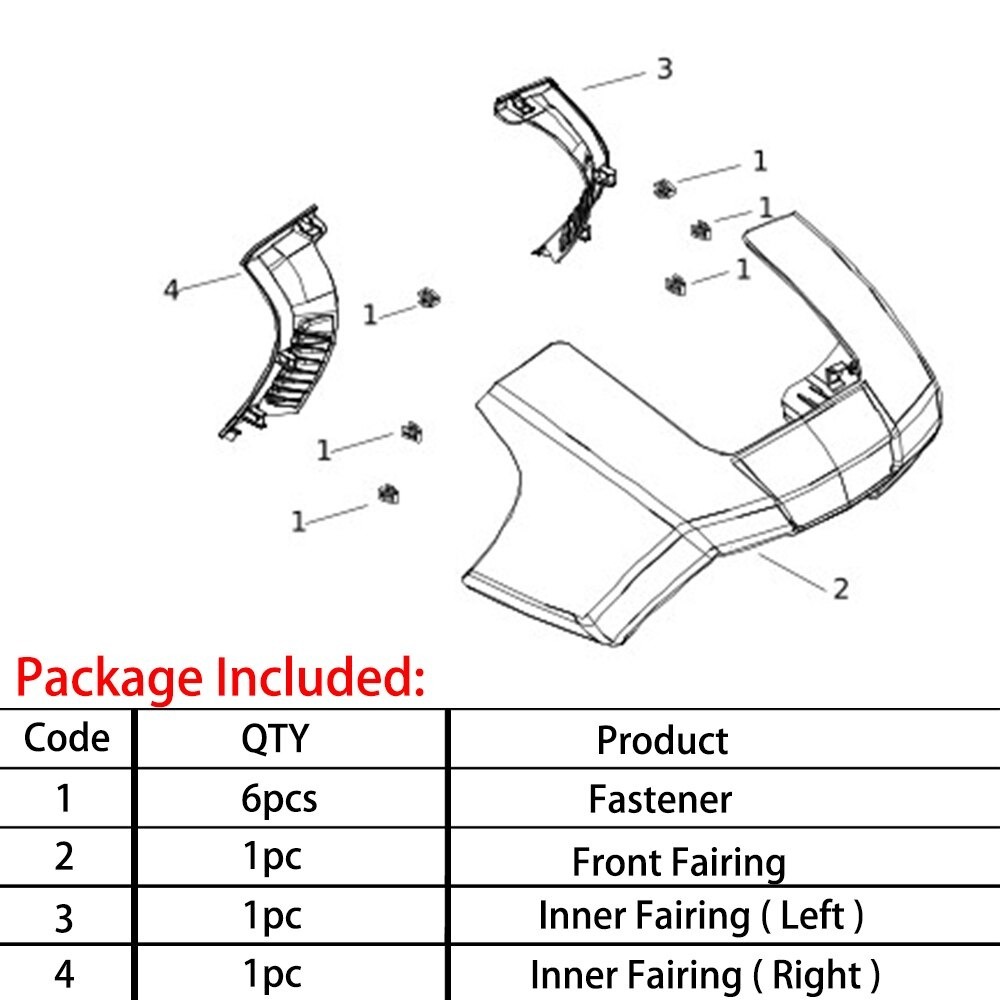 3

1

1

1

4

1

1

1

2

Package Included:

| Code | QTY | Product |
|---|---|---|
| 1 | 6pcs | Fastener |
| 2 | 1pc | Front Fairing |
| 3 | 1pc | Inner Fairing ( Left ) |
| 4 | 1pc | Inner Fairing ( Right ) |