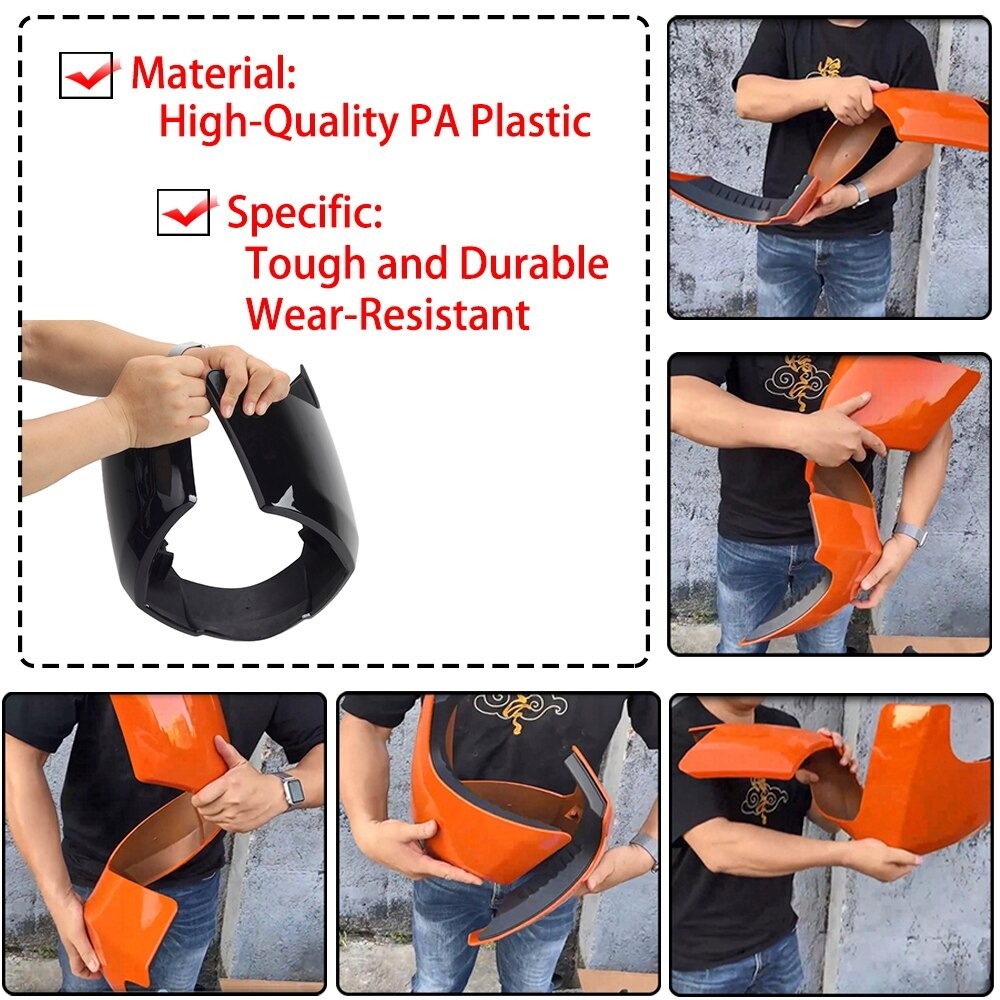 Material:
High-Quality PA Plastic

Specific:
Tough and Durable
Wear-Resistant