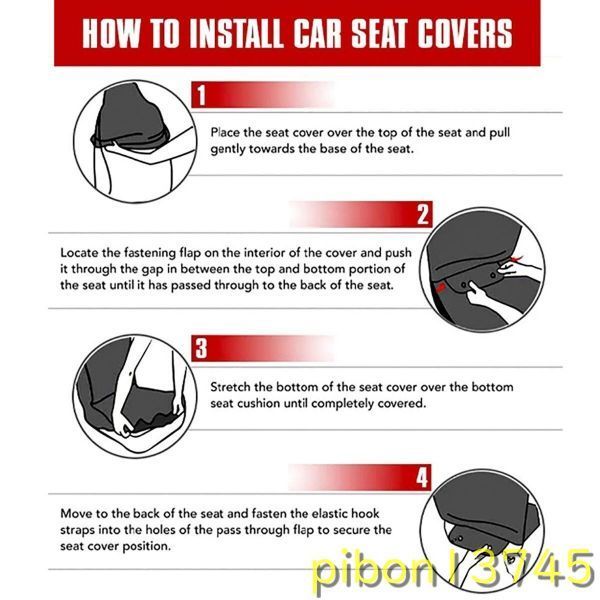 HOW TO INSTALL CAR SEAT COVERS

1

Place the seat cover over the top of the seat and pull gently towards the base of the seat.

2

Locate the fastening flap on the interior of the cover and push it through the gap in between the top and bottom portion of the seat until it has passed through to the back of the seat.

3

Stretch the bottom of the seat cover over the bottom seat cushion until completely covered.

4

Move to the back of the seat and fasten the elastic hook straps into the holes of the pass through flap to secure the seat cover position.

pibon l 3745