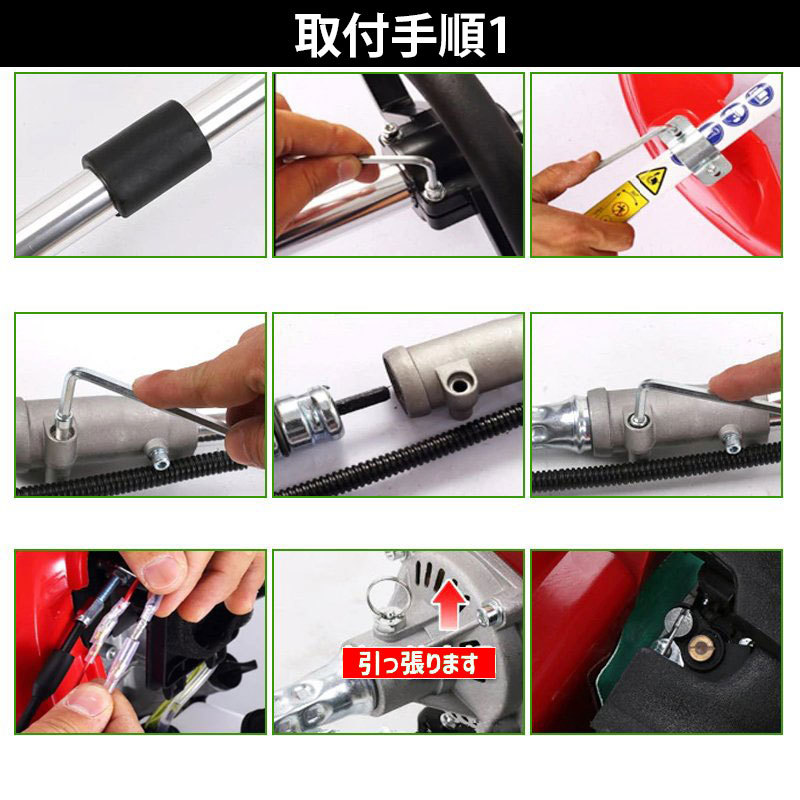 取付手順1

引っ張ります