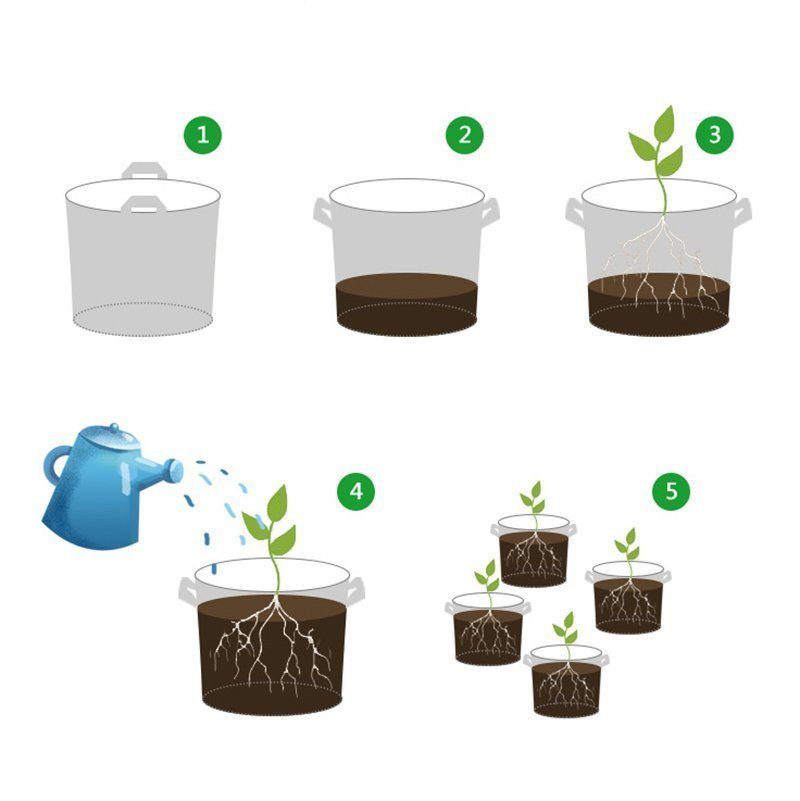 1

2

3

4

5