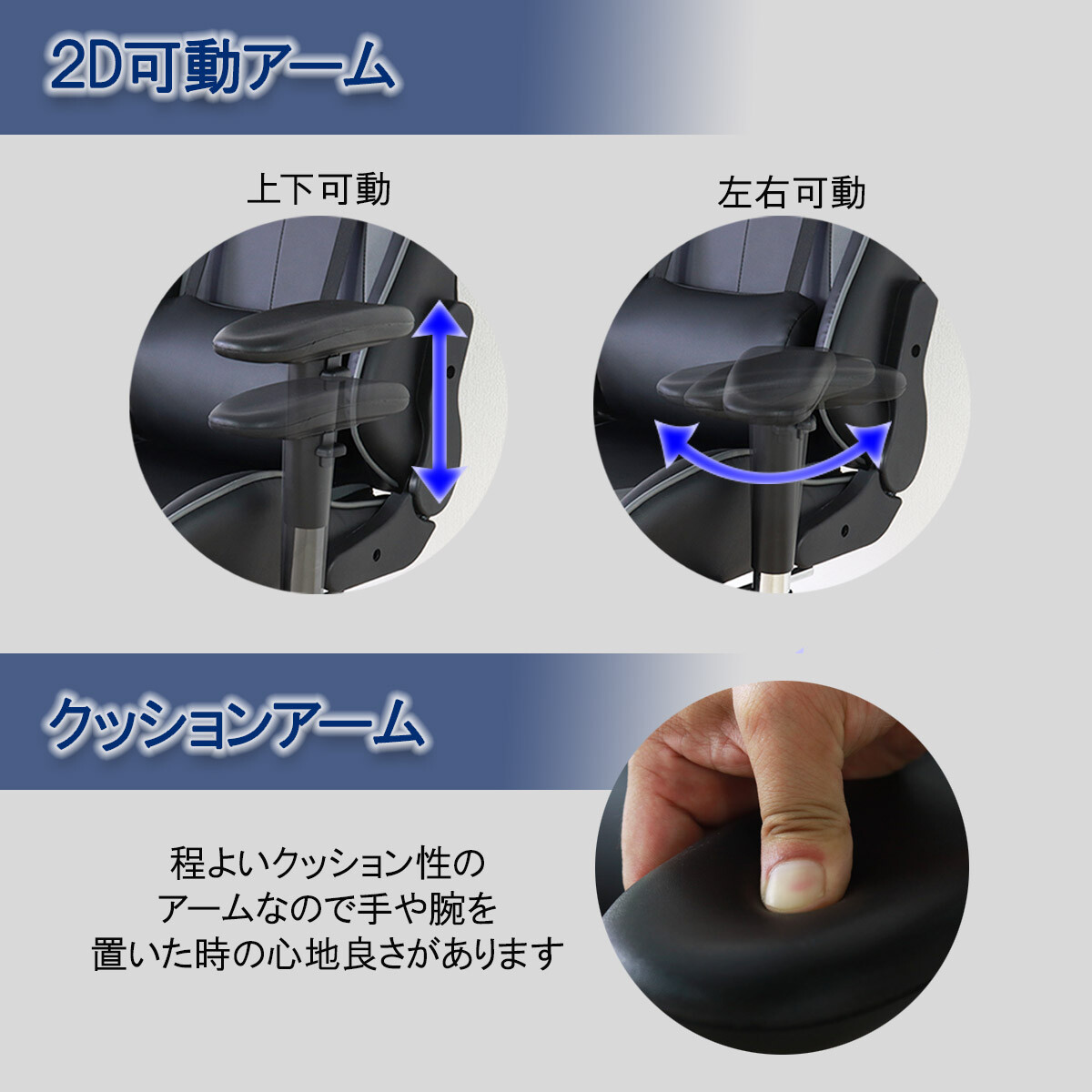 2D可動アーム

上下可動

左右可動

クッションアーム

程よいクッション性のアームなので手や腕を置いた時の心地良さがあります