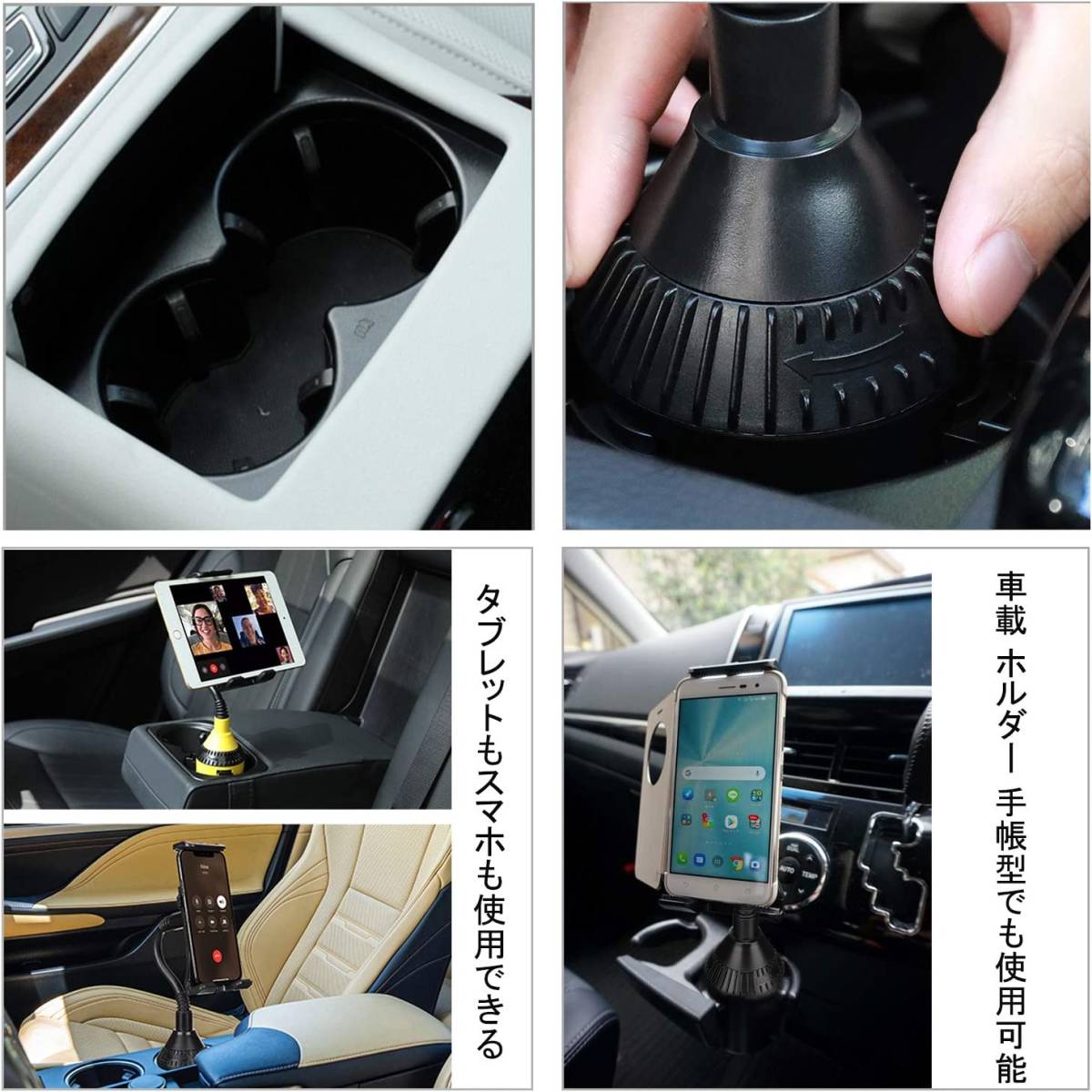 タブレットもスマホも使用できる

車載 ホルダー 手帳型でも使用可能