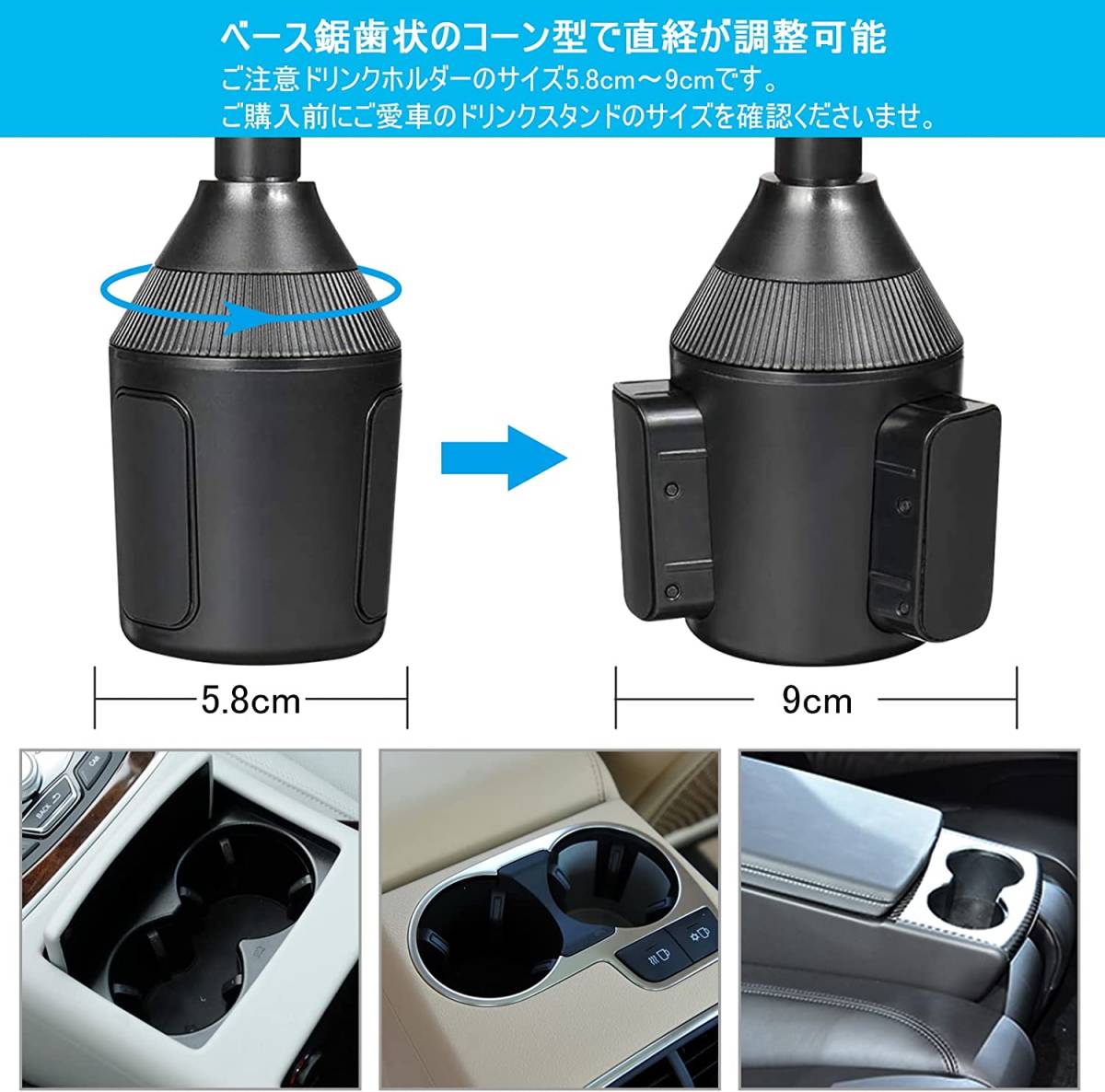 ベース鋸歯状のコーン型で直経が調整可能
ご注意ドリンクホルダーのサイズ5.8cm～9cmです。
ご購入前にご愛車のドリンクスタンドのサイズを確認くださいませ。

5.8cm

9cm

BACK

CAR