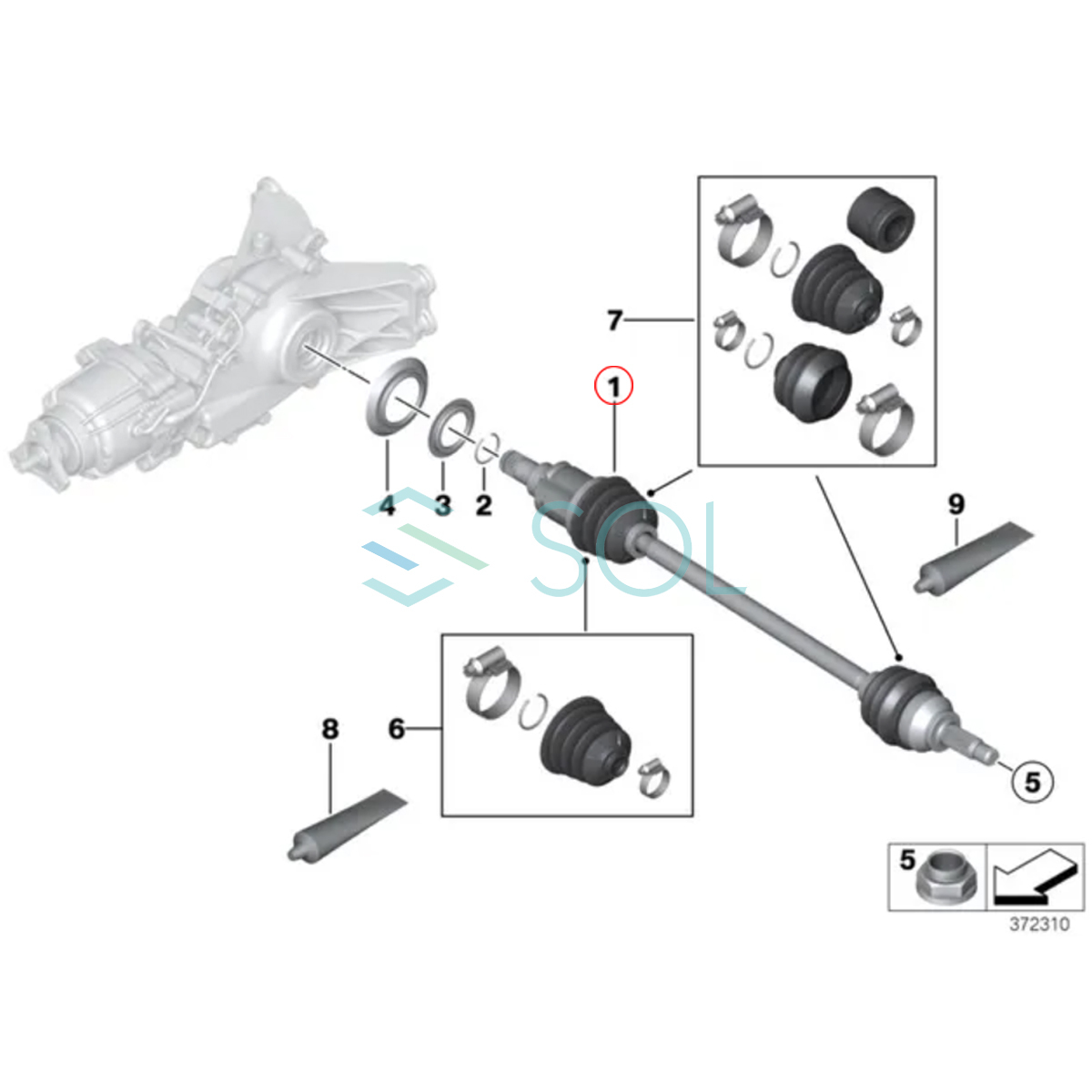 7
1
4
3
2
SOL
9
8
6
5
5
372310