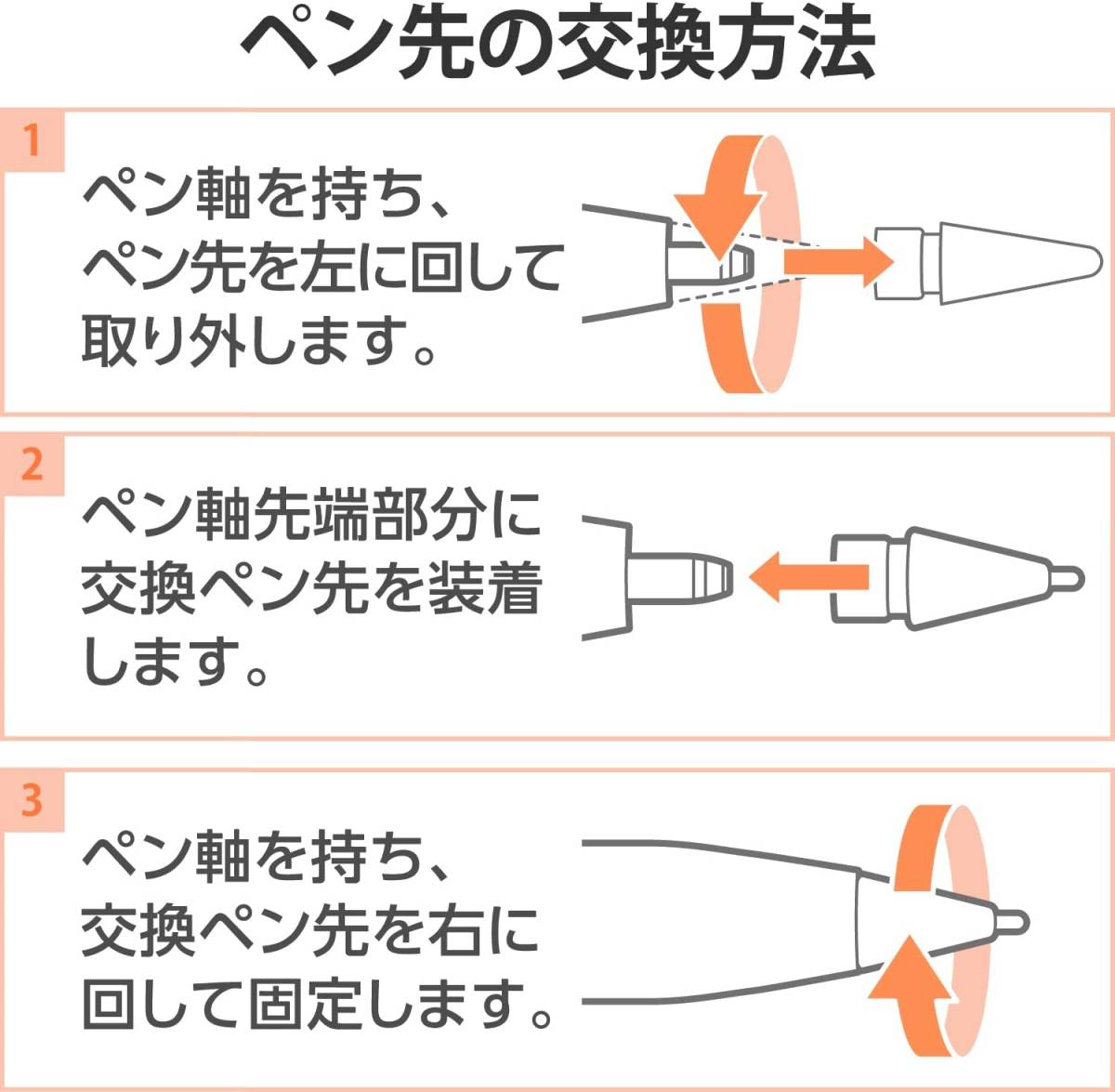 ペン先の交換方法

1

ペン軸を持ち、ペン先を左に回して取り外します。

2

ペン軸先端部分に交換ペン先を装着します。

3

ペン軸を持ち、交換ペン先を右に回して固定します。