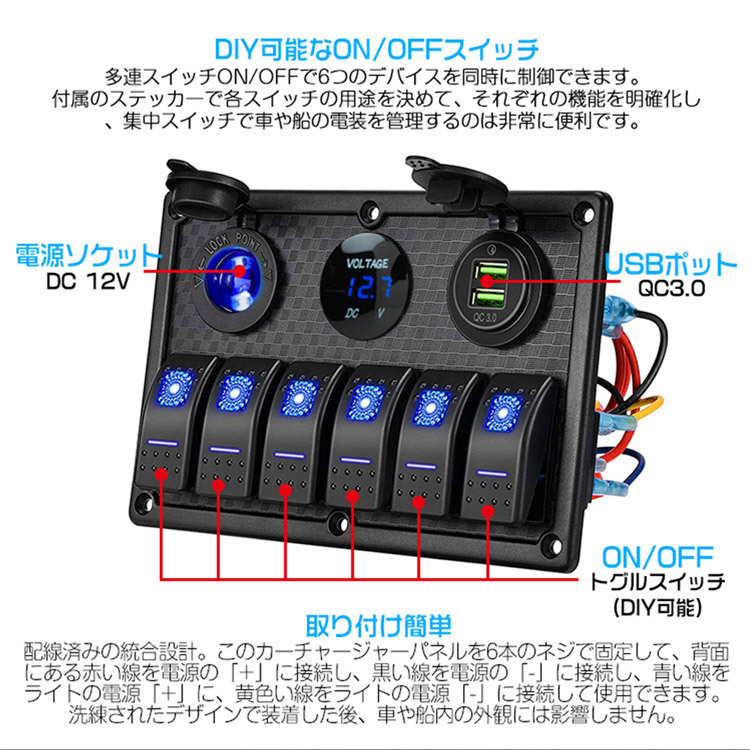 DIY可能なON/OFFスイッチ

多連スイッチON/OFFで6つのデバイスを同時に制御できます。付属のステッカーで各スイッチの用途を決めて、それぞれの機能を明確化し、集中スイッチで車や船の電装を管理するのは非常に便利です。

電源ソケット
DC 12V

LOCK POINT

VOLTAGE
12.7
DC V

QC 3.0

USBポット
QC3.0

ON/OFF
トグルスイッチ
(DIY可能)

取り付け簡単

配線済みの統合設計。このカーチャージャーパネルを6本のネジで固定して、背面にある赤い線を電源の「+」に接続し、黒い線を電源の「-」に接続し、青い線をライトの電源「+」に、黄色い線をライトの電源「-」に接続して使用できます。洗練されたデザインで装着した後、車や船内の外観には影響しません。