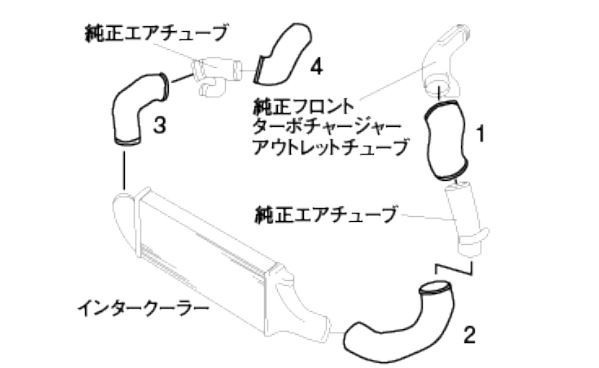 純正エアチューブ

4

3

純正フロント
ターボチャージャー
アウトレットチューブ

1

純正エアチューブ

インタークーラー

2