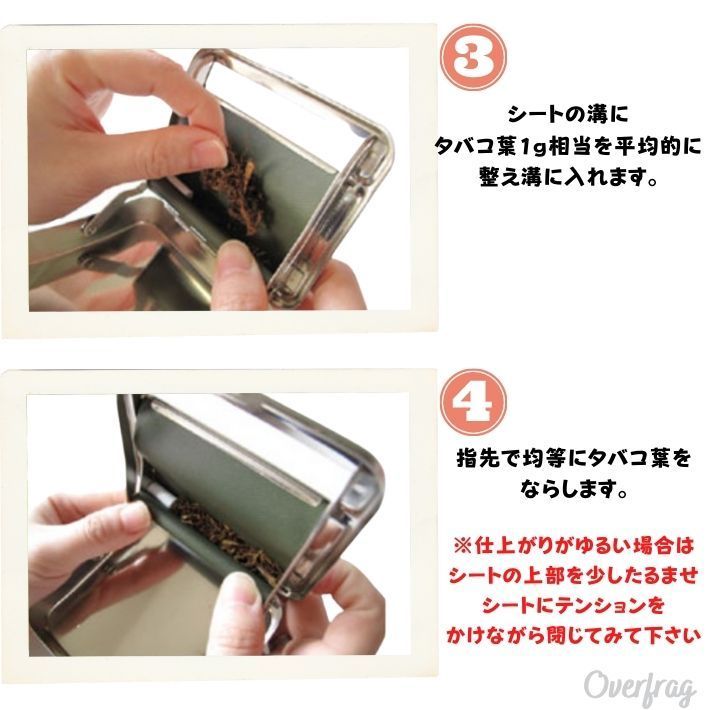 3

シートの溝に
タバコ葉1g相当を平均的に
整え溝に入れます。

4

指先で均等にタバコ葉を
ならします。

※仕上がりがゆるい場合は
シートの上部を少したるませ
シートにテンションを
かけながら閉じてみて下さい

Overfrag