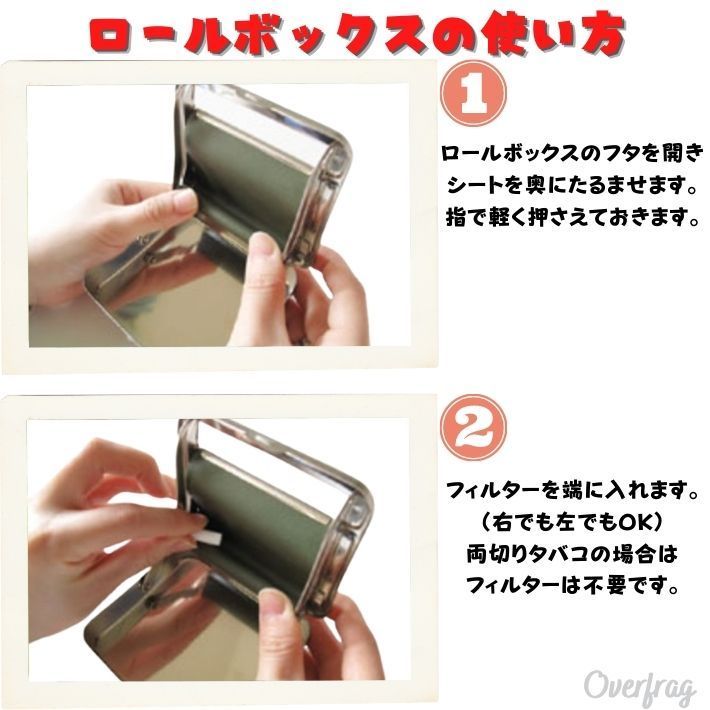 ロールボックスの使い方

1

ロールボックスのフタを開き
シートを奥にたるませます。
指で軽く押さえておきます。

2

フィルターを端に入れます。
（右でも左でもOK）
両切りタバコの場合は
フィルターは不要です。

Overfrag