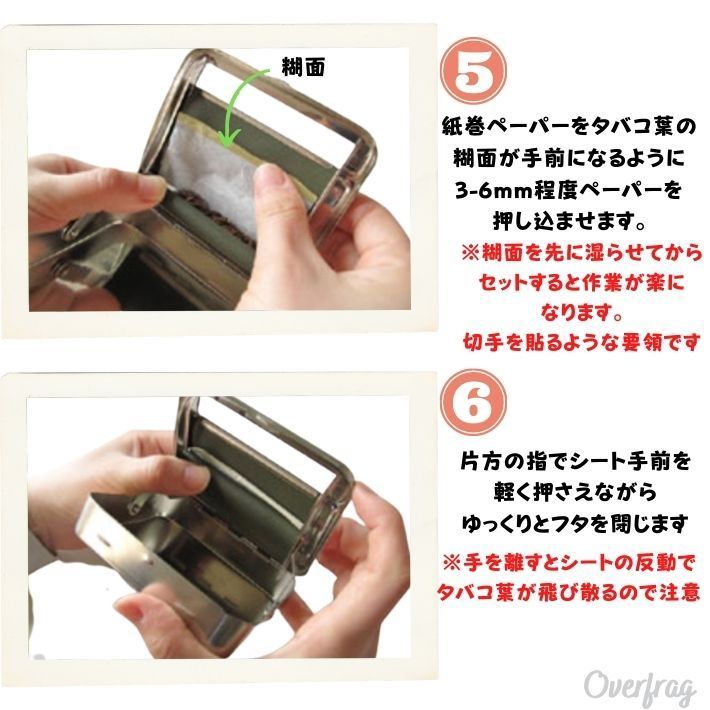 糊面

5

紙巻ペーパーをタバコ葉の糊面が手前になるように3-6mm程度ペーパーを押し込ませます。

※糊面を先に湿らせてからセットすると作業が楽になります。
切手を貼るような要領です

6

片方の指でシート手前を軽く押さえながらゆっくりとフタを閉じます

※手を離すとシートの反動でタバコ葉が飛び散るので注意

Overfrag