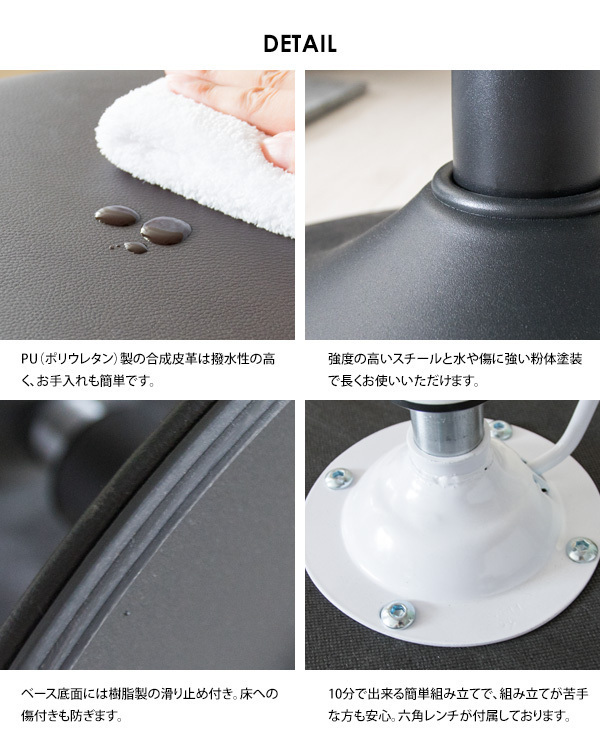 DETAIL

PU（ポリウレタン）製の合成皮革は撥水性の高く、お手入れも簡単です。

強度の高いスチールと水や傷に強い粉体塗装で長くお使いいただけます。

ベース底面には樹脂製の滑り止め付き。床への傷付きも防ぎます。

10分で出来る簡単組み立てで、組み立てが苦手な方も安心。六角レンチが付属しております。