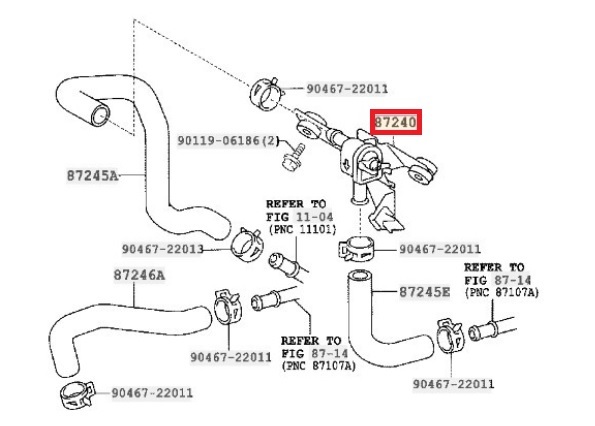 90467-22011

87240

90119-06186(2)

87245A

REFER TO
FIG 11-04
(PNC 11101)

90467-22013

90467-22011

87246A

REFER TO
FIG 87-14
(PNC 87107A)

87245E

90467-22011

REFER TO
FIG 87-14
(PNC 87107A)

90467-22011

90467-22011