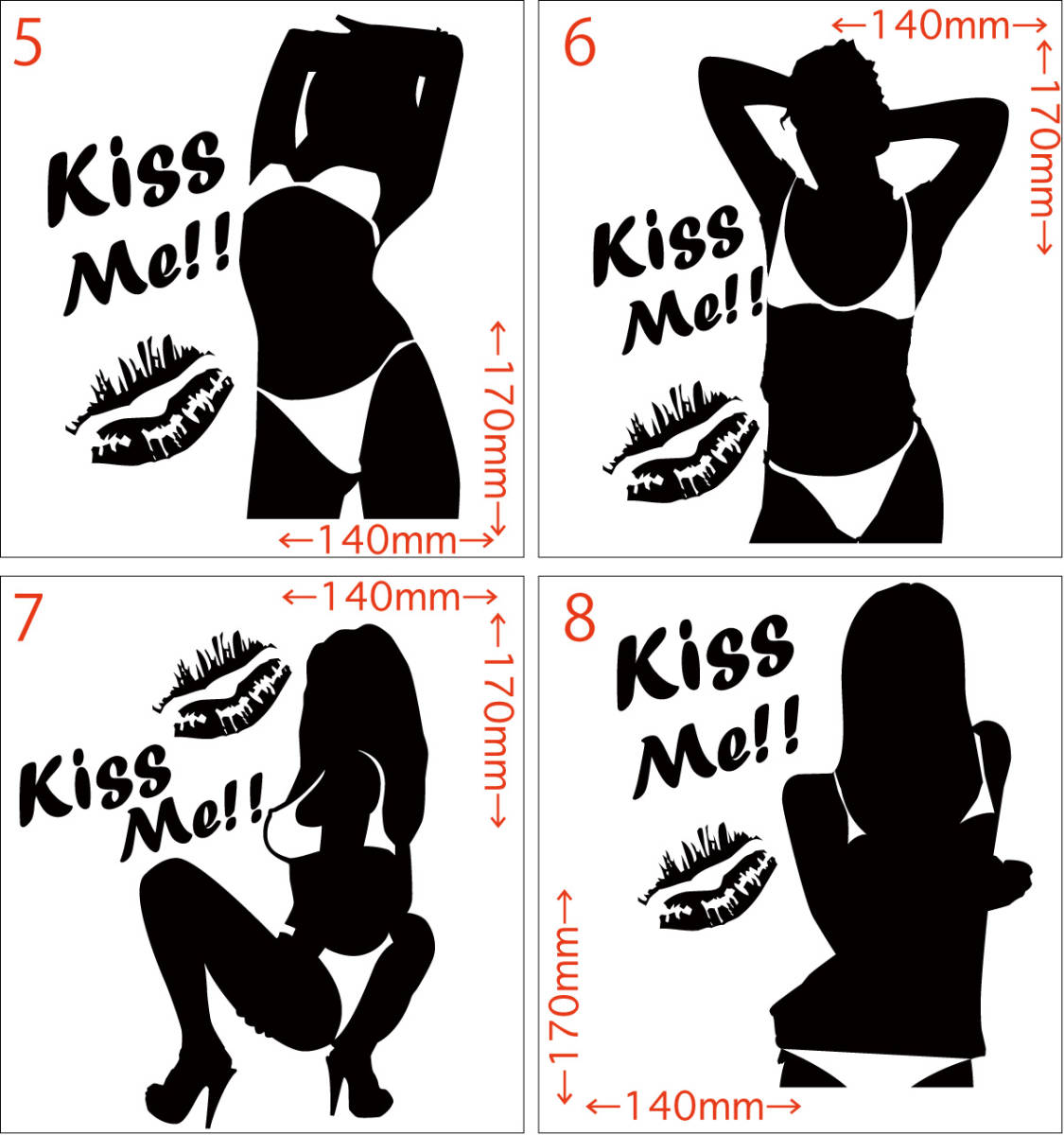 5

Kiss Me!!

←170mm→

←140mm→

6

←140mm→

←170mm→

Kiss Me!!

7

←140mm→

←170mm→

Kiss Me!!

8

Kiss Me!!

←170mm→

←140mm→