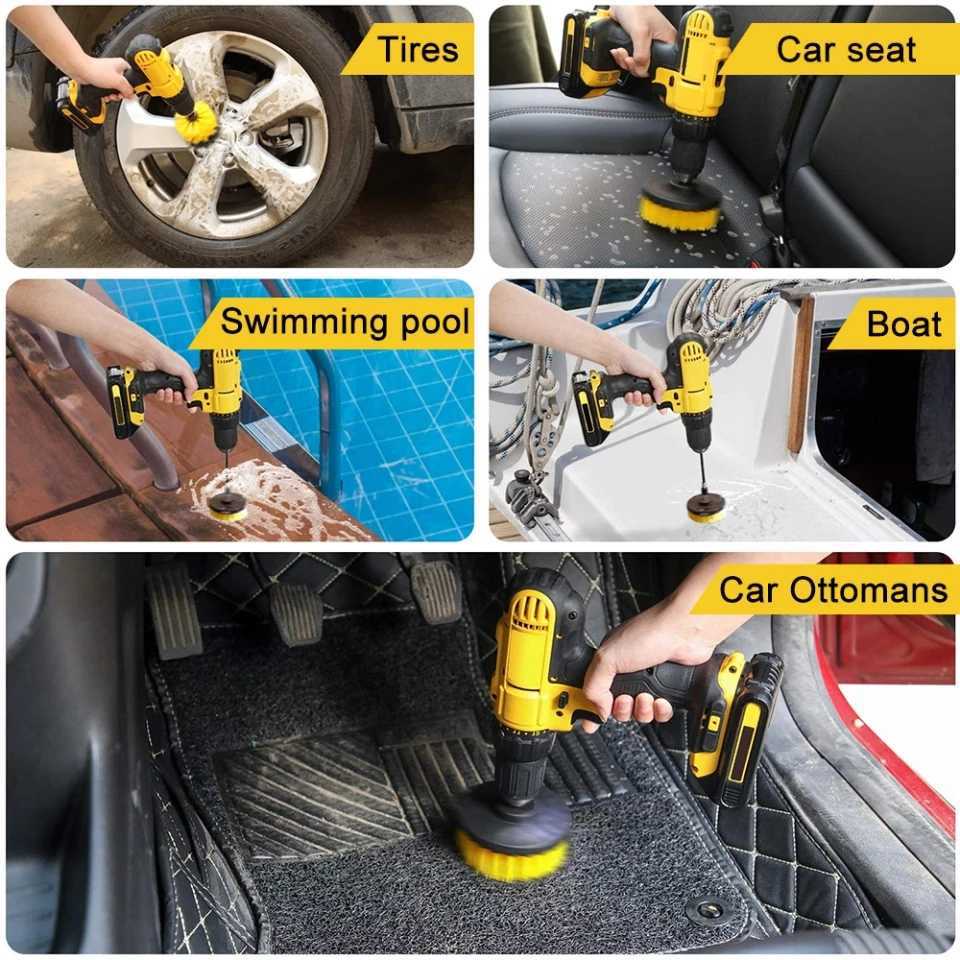 Tires

Car seat

Swimming pool

Boat

Car Ottomans