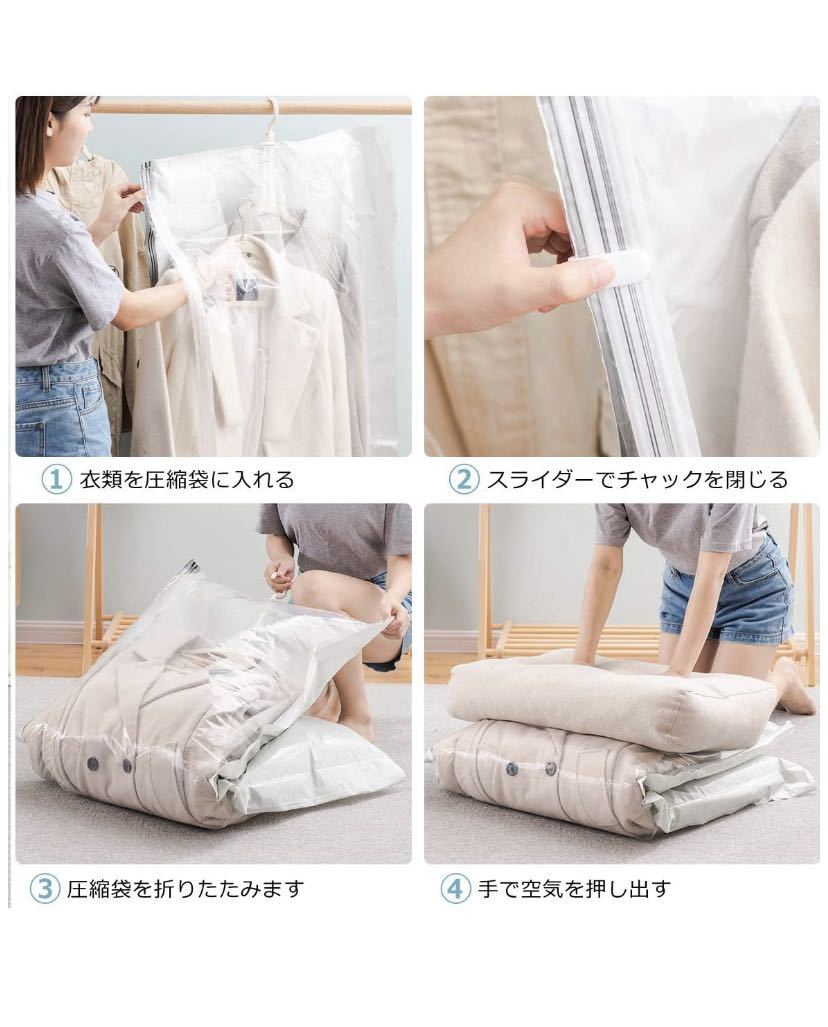 ① 衣類を圧縮袋に入れる

② スライダーでチャックを閉じる

③ 圧縮袋を折りたたみます

④ 手で空気を押し出す