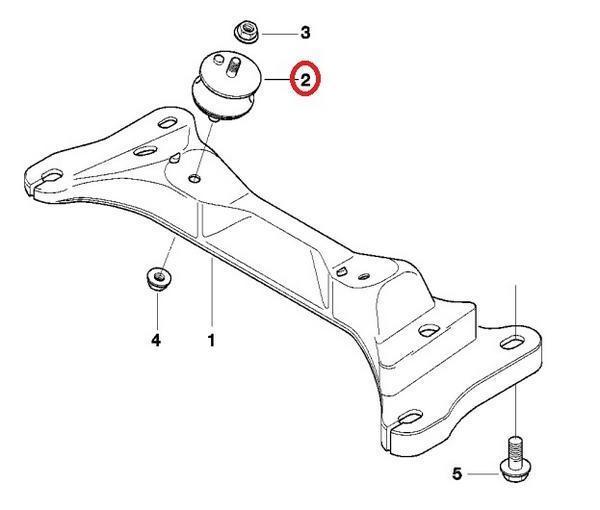 3
2
4
1
5