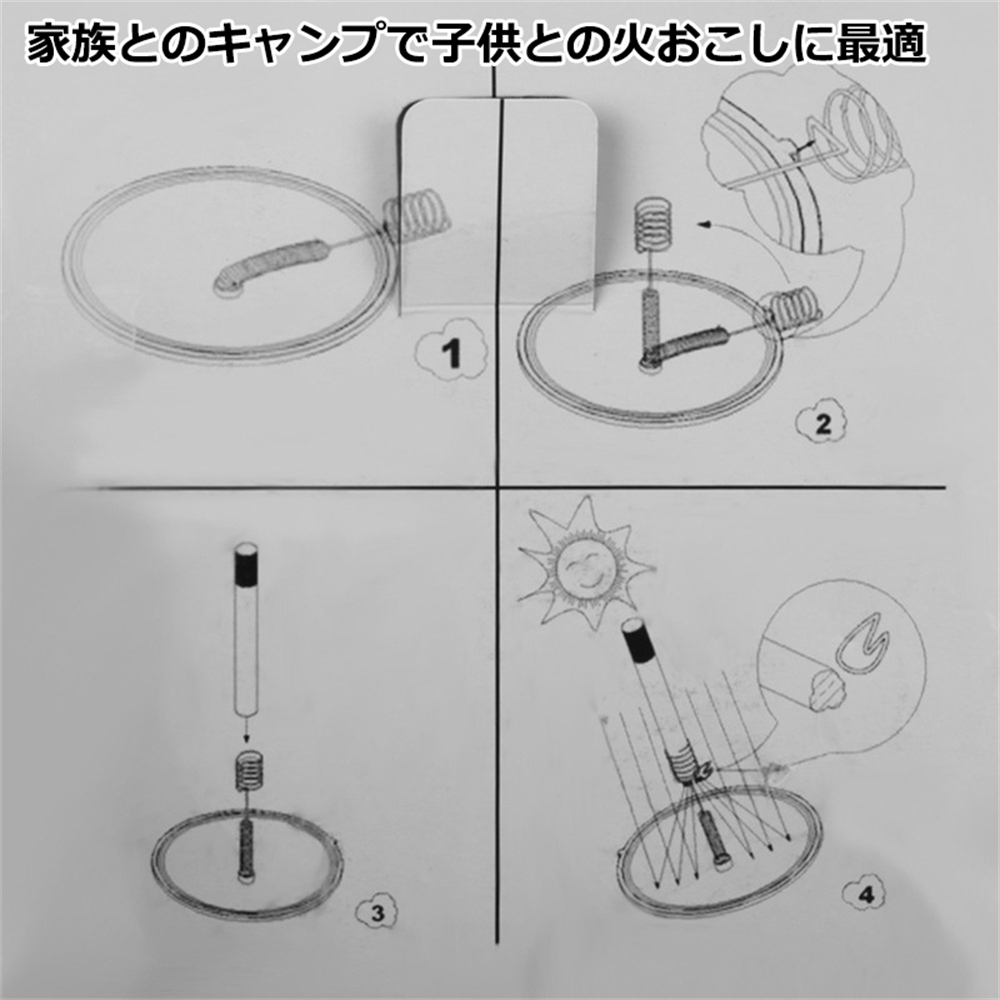 家族とのキャンプで子供との火おこしに最適

1

2

3

4