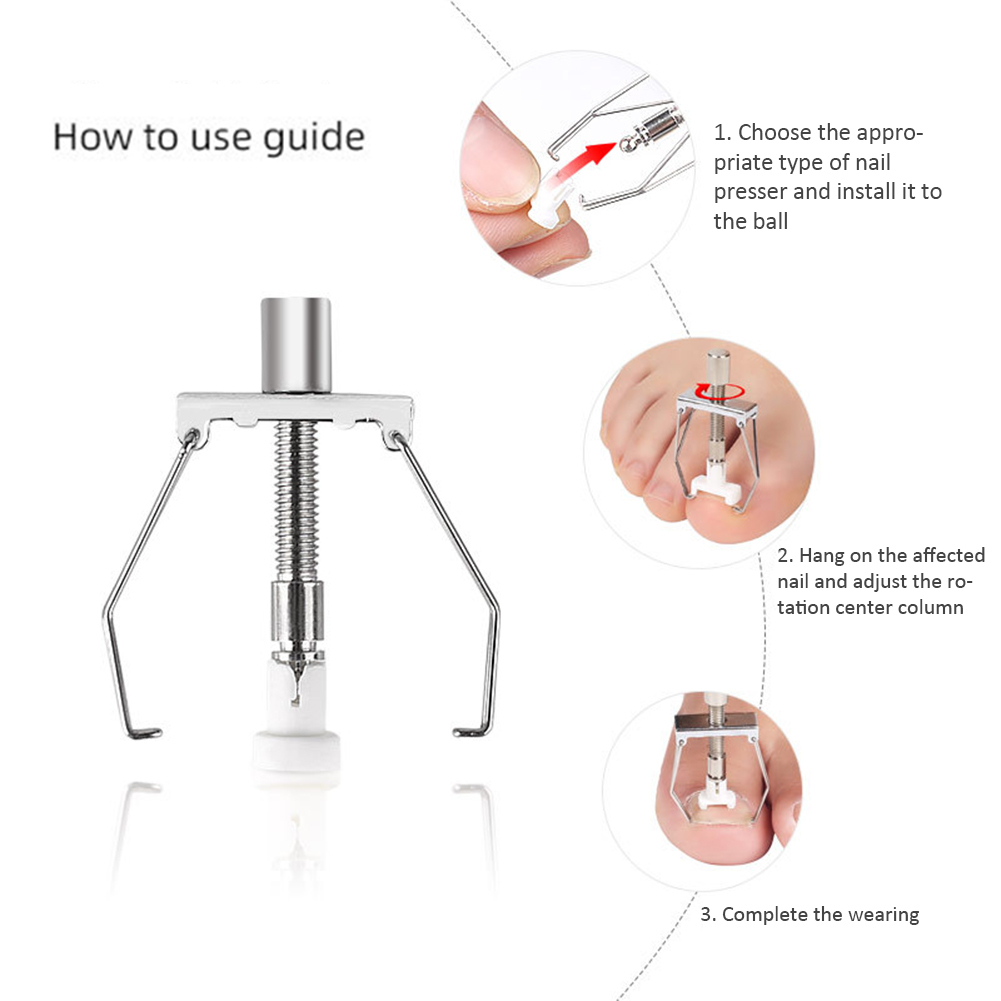 How to use guide

1. Choose the appropriate type of nail presser and install it to the ball

2. Hang on the affected nail and adjust the rotation center column

3. Complete the wearing