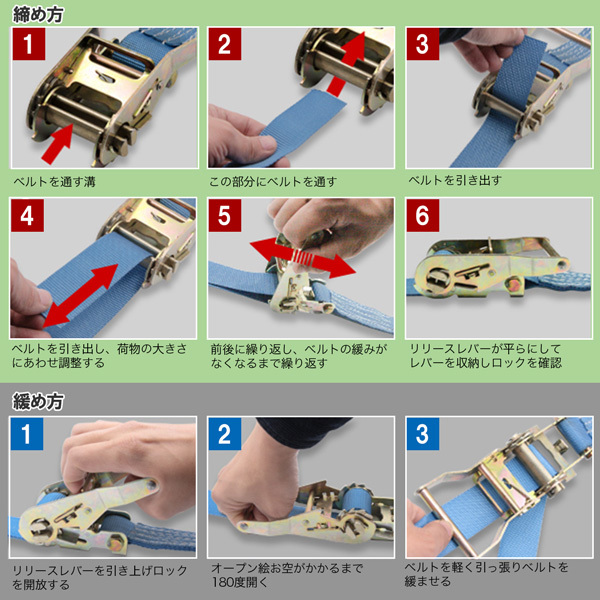 締め方

1
ベルトを通す溝

2
この部分にベルトを通す

3
ベルトを引き出す

4
ベルトを引き出し、荷物の大きさにあわせ調整する

5
前後に繰り返し、ベルトの緩みがなくなるまで繰り返す

6
リリースレバーが平らにしてレバーを収納しロックを確認

緩め方

1
リリースレバーを引き上げロックを開放する

2
オープン絵お空がかかるまで180度開く

3
ベルトを軽く引っ張りベルトを緩ませる