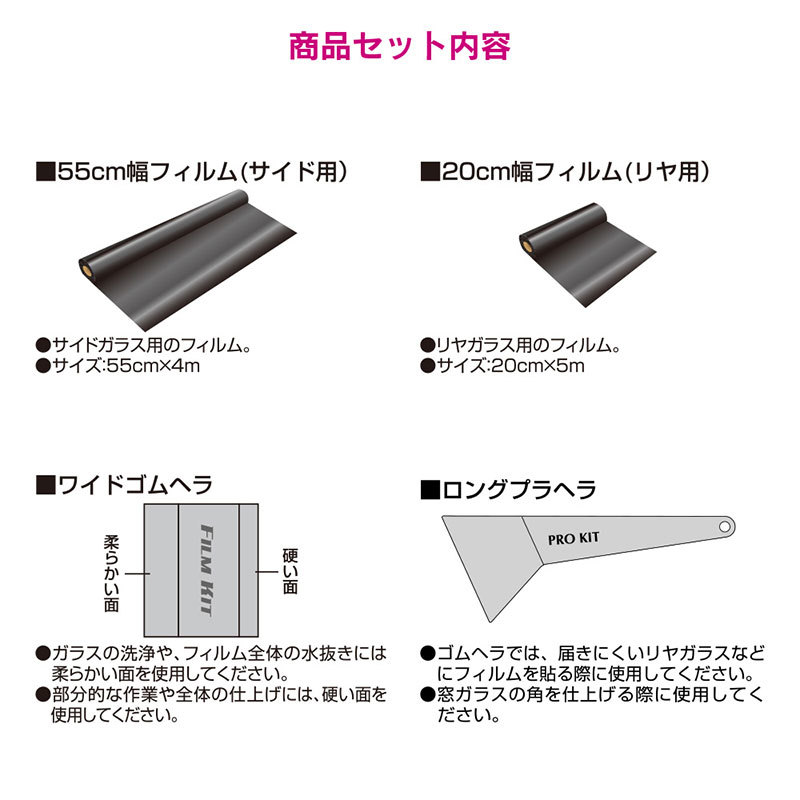 商品セット内容

■55cm幅フィルム(サイド用)

●サイドガラス用のフィルム。
●サイズ:55cm×4m

■20cm幅フィルム(リヤ用)

●リヤガラス用のフィルム。
●サイズ:20cm×5m

■ワイドゴムヘラ

柔らかい面

FILM KIT

硬い面

●ガラスの洗浄や、フィルム全体の水抜きには柔らかい面を使用してください。
●部分的な作業や全体の仕上げには、硬い面を使用してください。

■ロングプラヘラ

PRO KIT

●ゴムヘラでは、届きにくいリヤガラスなどにフィルムを貼る際に使用してください。
●窓ガラスの角を仕上げる際に使用してください。