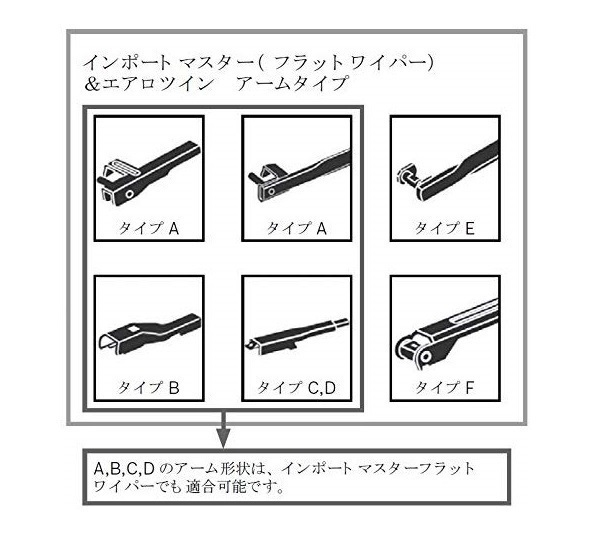 インポート マスター（ フラット ワイパー）
＆エアロツイン　アームタイプ

タイプ A

タイプ A

タイプ E

タイプ B

タイプ C,D

タイプ F

A,B,C,D のアーム形状は、インポート マスターフラット ワイパーでも 適合可能です。