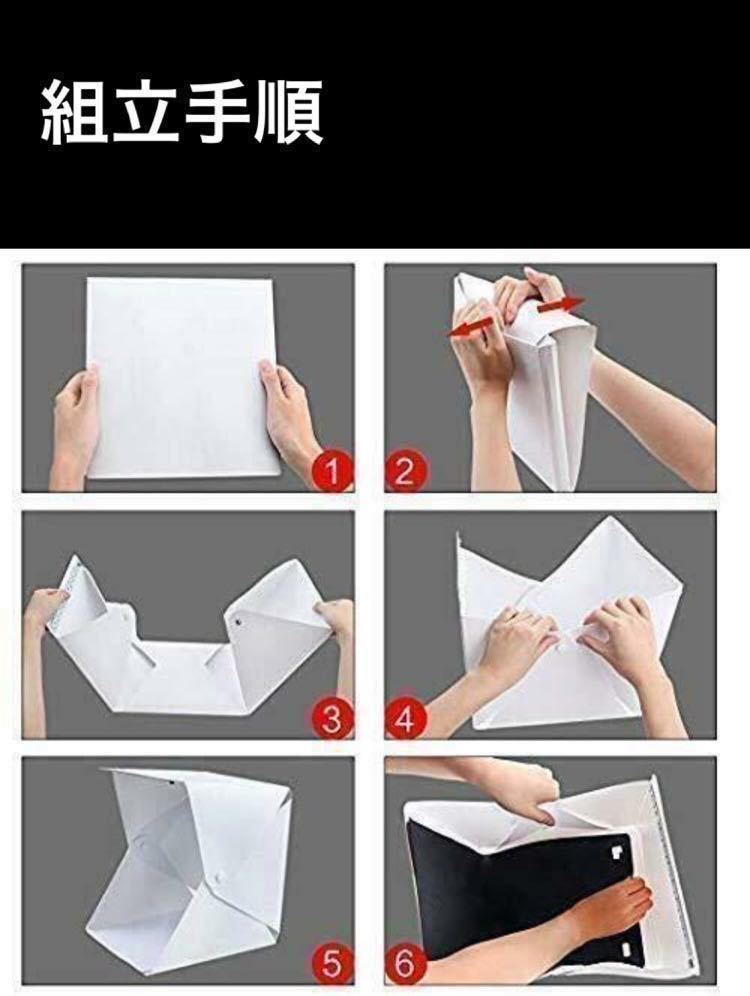 組立手順

1

2

3

4

5

6