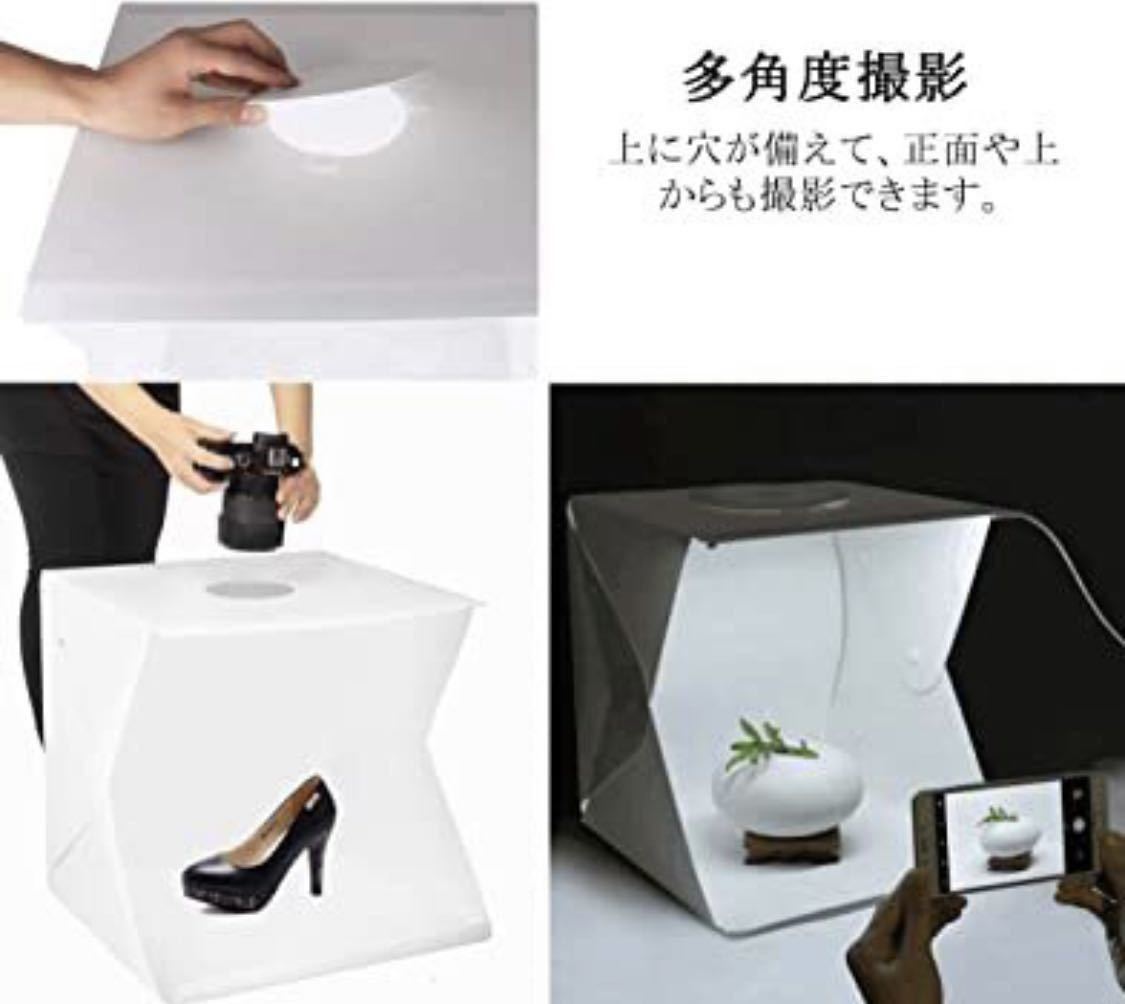 多角度撮影

上に穴が備えて、正面や上からも撮影できます。