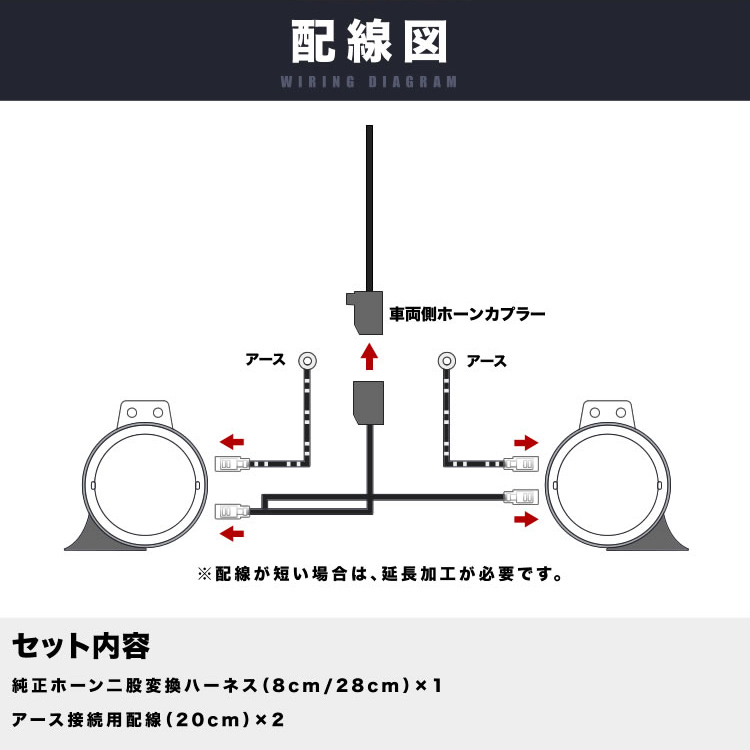 配線図
WIRING DIAGRAM

車両側ホーンカプラー

アース

アース

※配線が短い場合は、延長加工が必要です。

セット内容

純正ホーン二股変換ハーネス（8cm/28cm）×1

アース接続用配線（20cm）×2