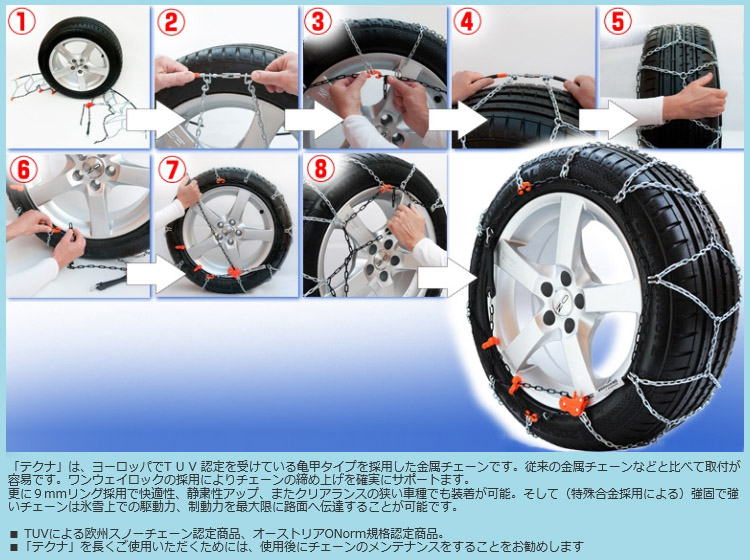 1
2
3
4
5
6
7
8

「テクナ」は、ヨーロッパでＴＵＶ認定を受けている亀甲タイプを採用した金属チェーンです。従来の金属チェーンなどと比べて取付が容易です。ワンウェイロックの採用によりチェーンの締め上げを確実にサポートます。
更に９mmリング採用で快適性、静粛性アップ、またクリアランスの狭い車種でも装着が可能。そして（特殊合金採用による）強固で強いチェーンは氷雪上での駆動力、制動力を最大限に路面へ伝達することが可能です。

■ TUVによる欧州スノーチェーン認定商品、オーストリアONorm規格認定商品。
■「テクナ」を長くご使用いただくためには、使用後にチェーンのメンテナンスをすることをお勧めします