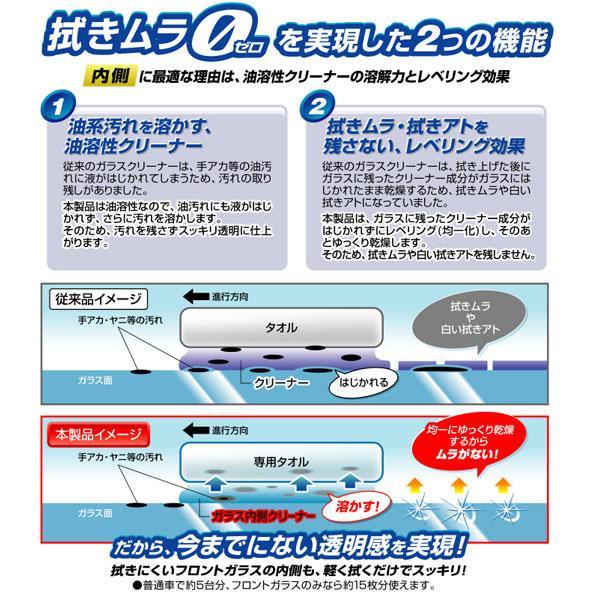 拭きムラ0ゼロを実現した2つの機能

内側に最適な理由は、油溶性クリーナーの溶解力とレベリング効果

1
油系汚れを溶かす、油溶性クリーナー

従来のガラスクリーナーは、手アカ等の油汚れに液がはじかれてしまうため、汚れの取り残しがありました。

本製品は油溶性なので、油汚れにも液がはじかれず、さらに汚れを溶かします。
そのため、汚れを残さずスッキリ透明に仕上がります。

2
拭きムラ・拭きアトを残さない、レベリング効果

従来のガラスクリーナーは、拭き上げた後にガラスに残ったクリーナー成分がガラスにはじかれたまま乾燥するため、拭きムラや白い拭きアトになっていました。

本製品は、ガラスに残ったクリーナー成分がはじかれずにレベリング(均一化)し、そのあとゆっくり乾燥します。
そのため、拭きムラや白い拭きアトを残しません。

従来品イメージ
進行方向
手アカ・ヤニ等の汚れ
タオル
拭きムラや白い拭きアト
ガラス面
クリーナー
はじかれる

本製品イメージ
進行方向
手アカ・ヤニ等の汚れ
専用タオル
均一にゆっくり乾燥するからムラがない!
ガラス面
ガラス内側クリーナー
溶かす!

だから、今までにない透明感を実現!
拭きにくいフロントガラスの内側も、軽く拭くだけでスッキリ!
●普通車で約5台分、フロントガラスのみなら約15枚分使えます。