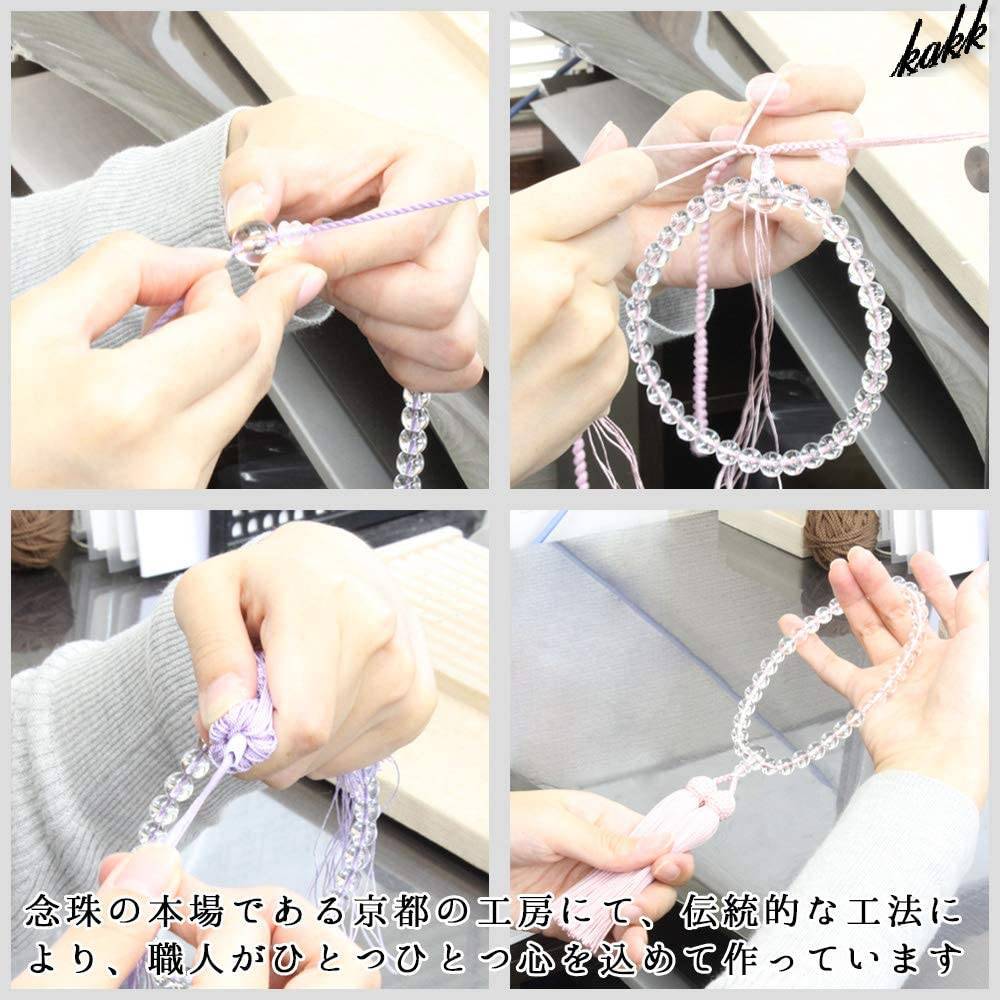 kakk

念珠の本場である京都の工房にて、伝統的な工法により、職人がひとつひとつ心を込めて作っています