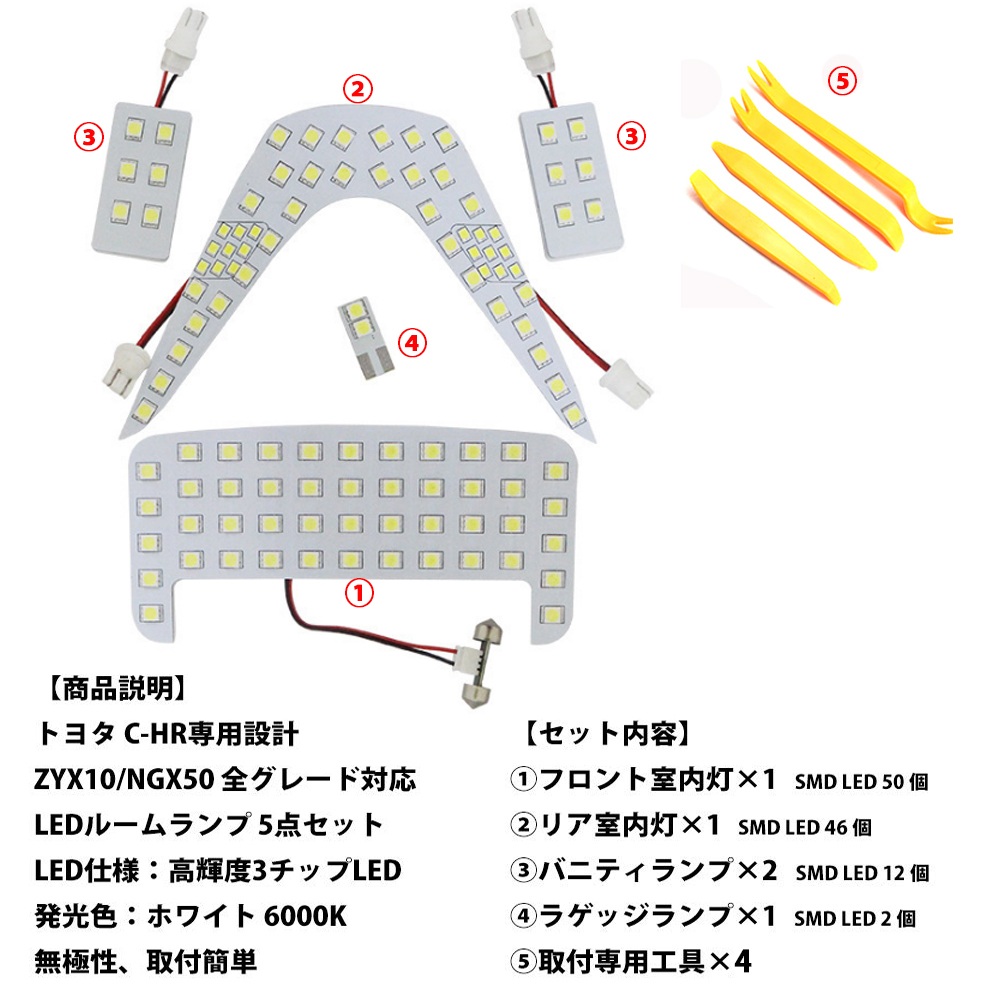 ③

②

③

⑤

④

①

【商品説明】

トヨタ C-HR専用設計

ZYX10/NGX50 全グレード対応

LEDルームランプ 5点セット

LED仕様：高輝度3チップLED

発光色：ホワイト 6000K

無極性、取付簡単

【セット内容】

①フロント室内灯×1 SMD LED 50 個

②リア室内灯×1 SMD LED 46 個

③バニティランプ×2 SMD LED 12 個

④ラゲッジランプ×1 SMD LED 2 個

⑤取付専用工具×4