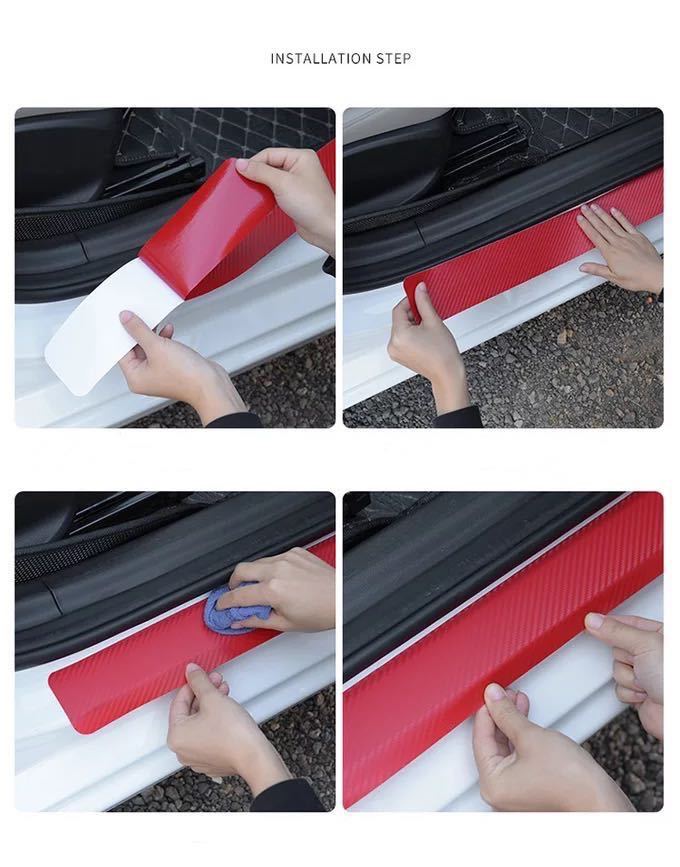 INSTALLATION STEP