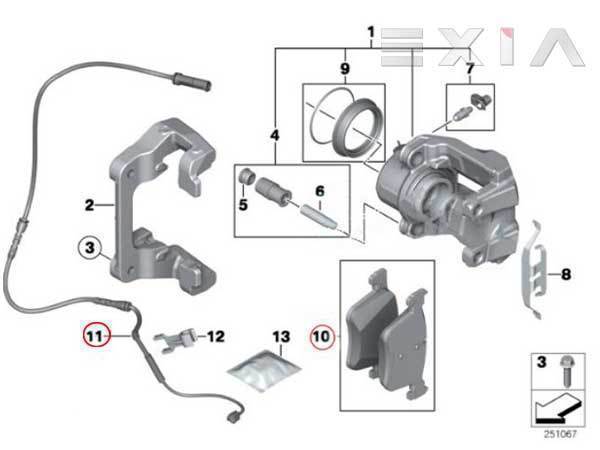 1
EXIA
9
7
4
5
6
2
3
8
11
12
13
10
3
251067