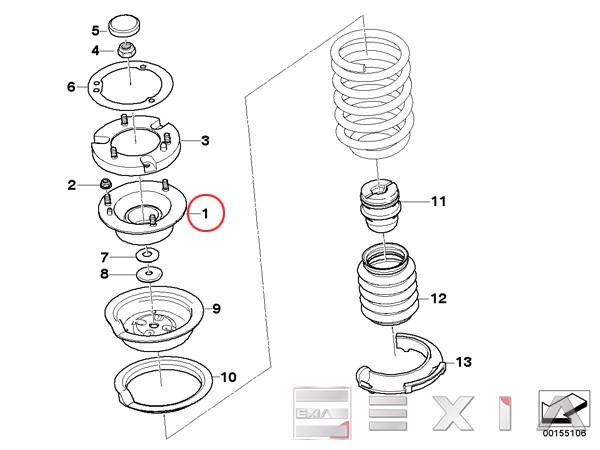 5
4
6
3
2
1
7
8
9
10
11
12
13
EXIA
EXIA
00155106