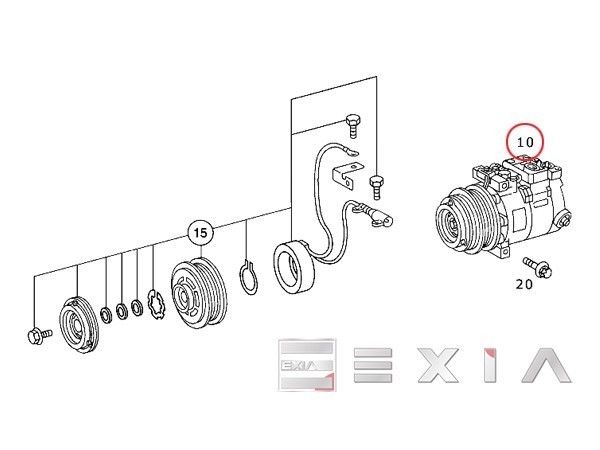 10
15
20
EXIA
EXIA