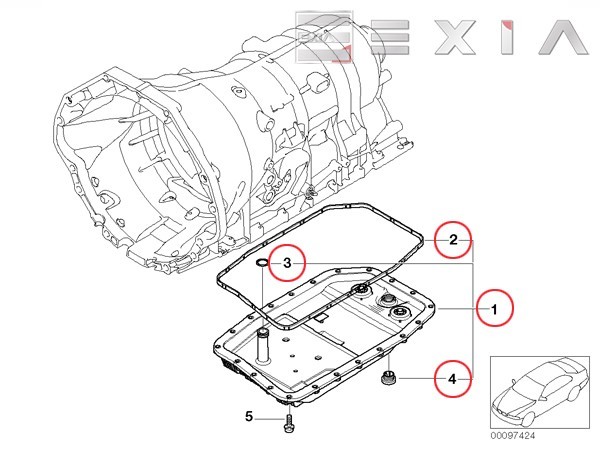 EXIA

2

3

1

4

5

00097424